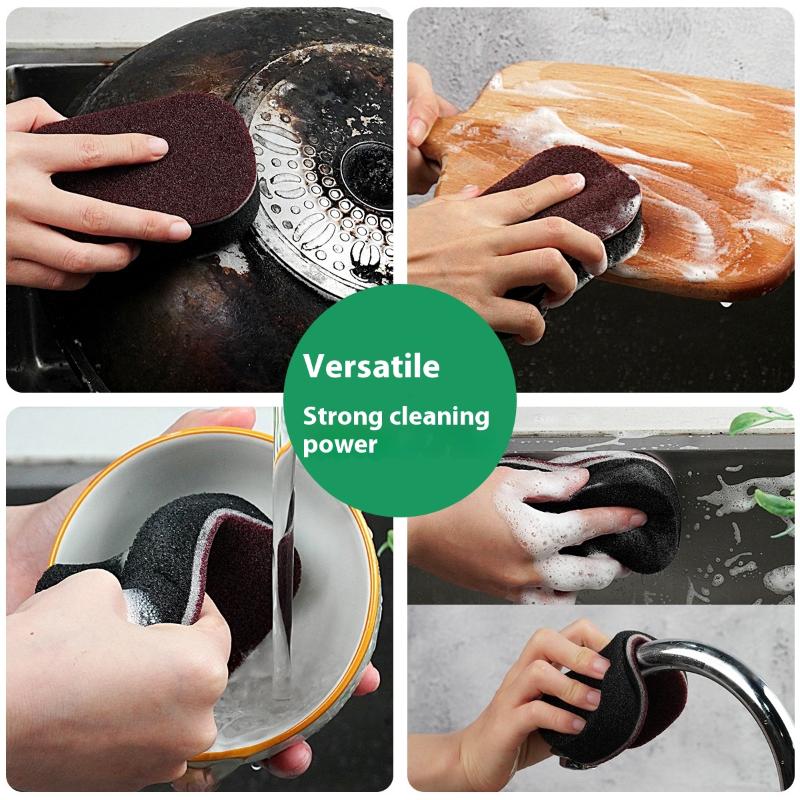 Versatile

Strong cleaning power