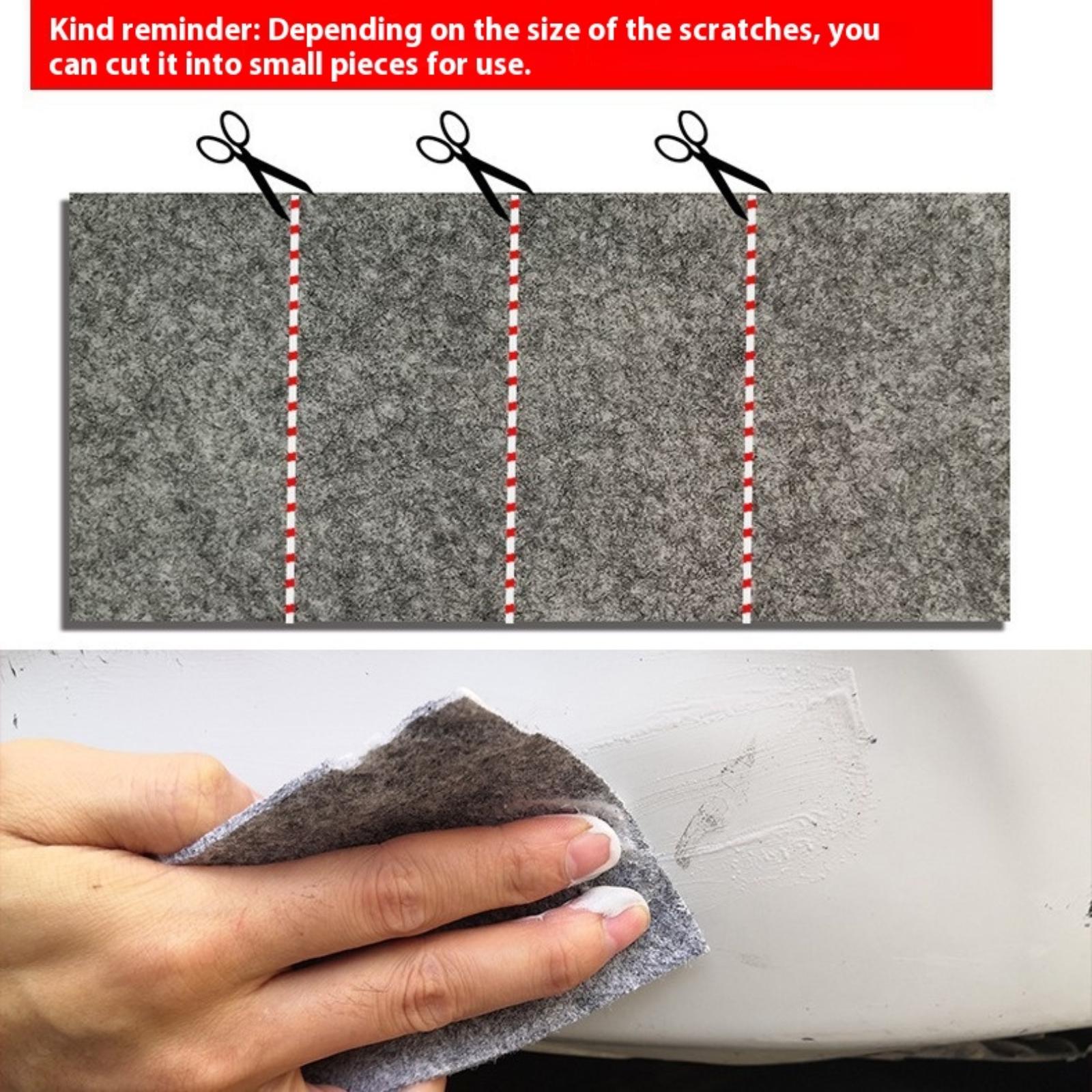 Kind reminder: Depending on the size of the scratches, you can cut it into small pieces for use.