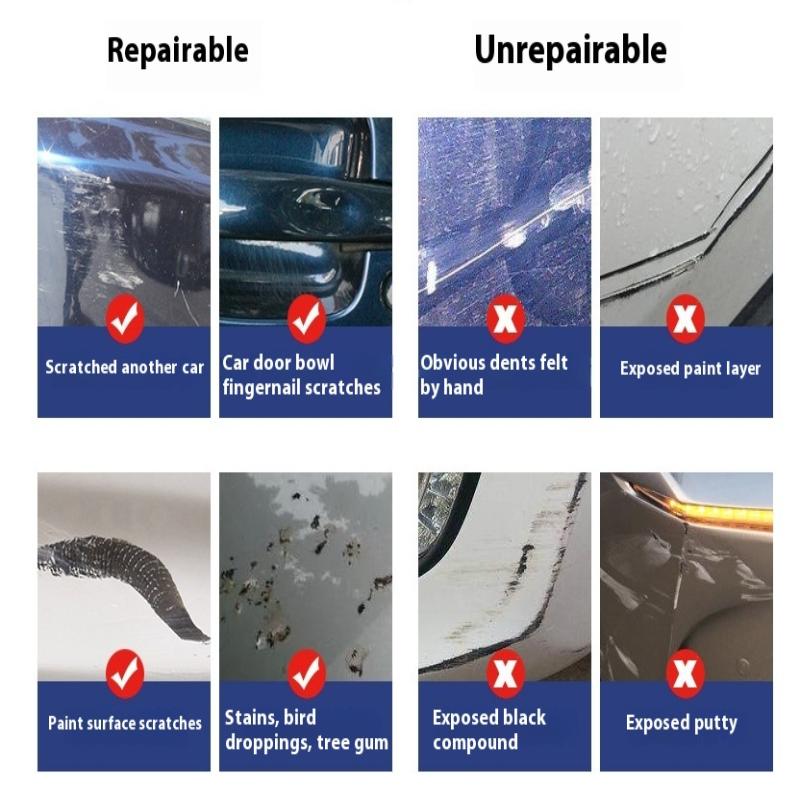 Repairable

Scratched another car

Car door bowl fingernail scratches

Paint surface scratches

Stains, bird droppings, tree gum

Unrepairable

Obvious dents felt by hand

Exposed paint layer

Exposed black compound

Exposed putty