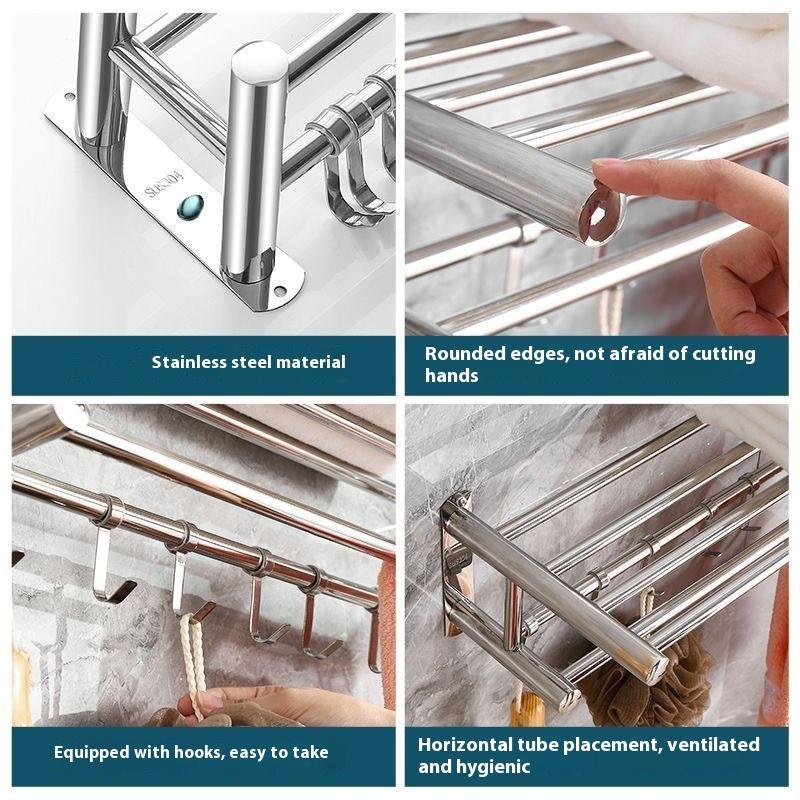 SUS304

Stainless steel material

Rounded edges, not afraid of cutting hands

Equipped with hooks, easy to take

Horizontal tube placement, ventilated and hygienic