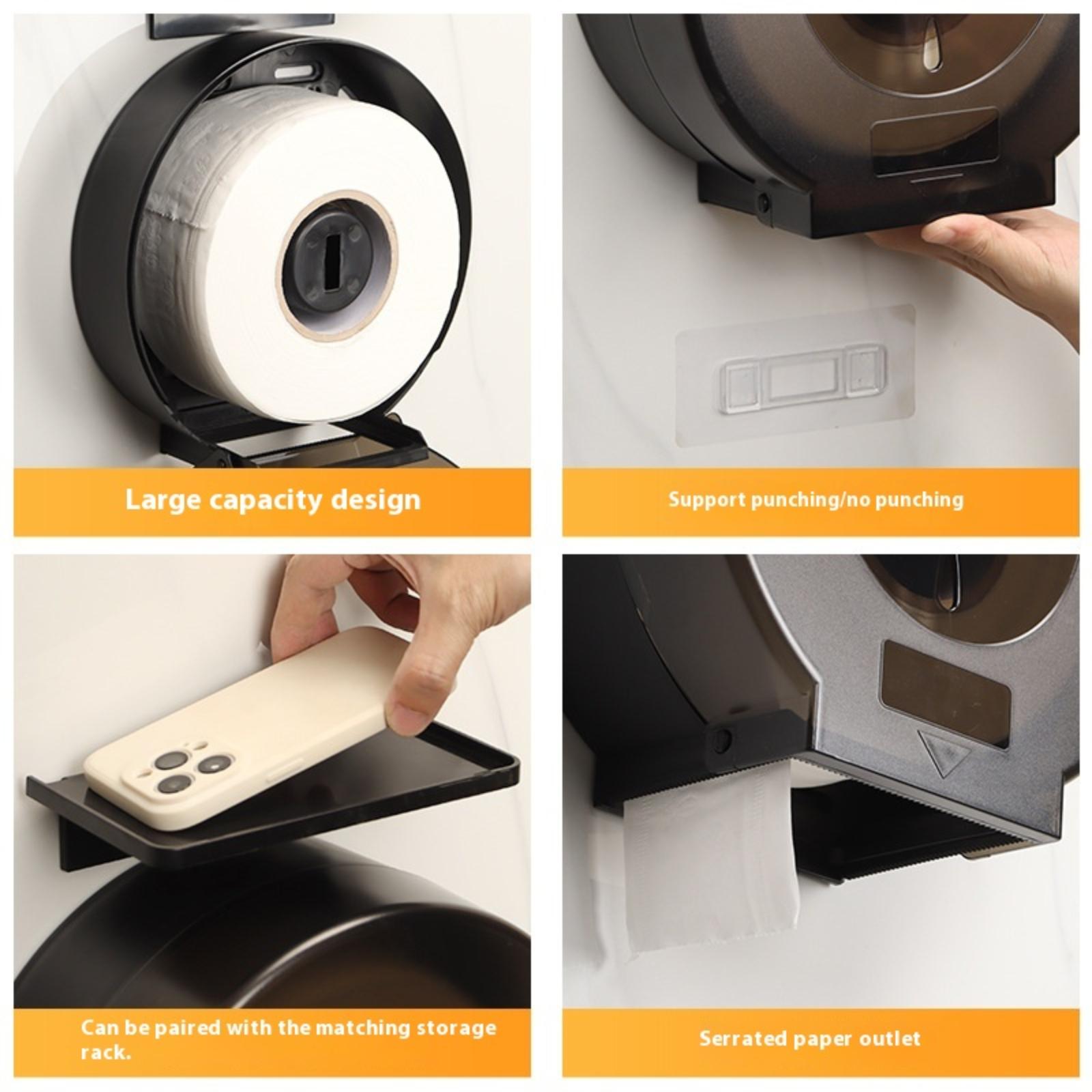 Large capacity design

Support punching/no punching

Can be paired with the matching storage rack.

Serrated paper outlet