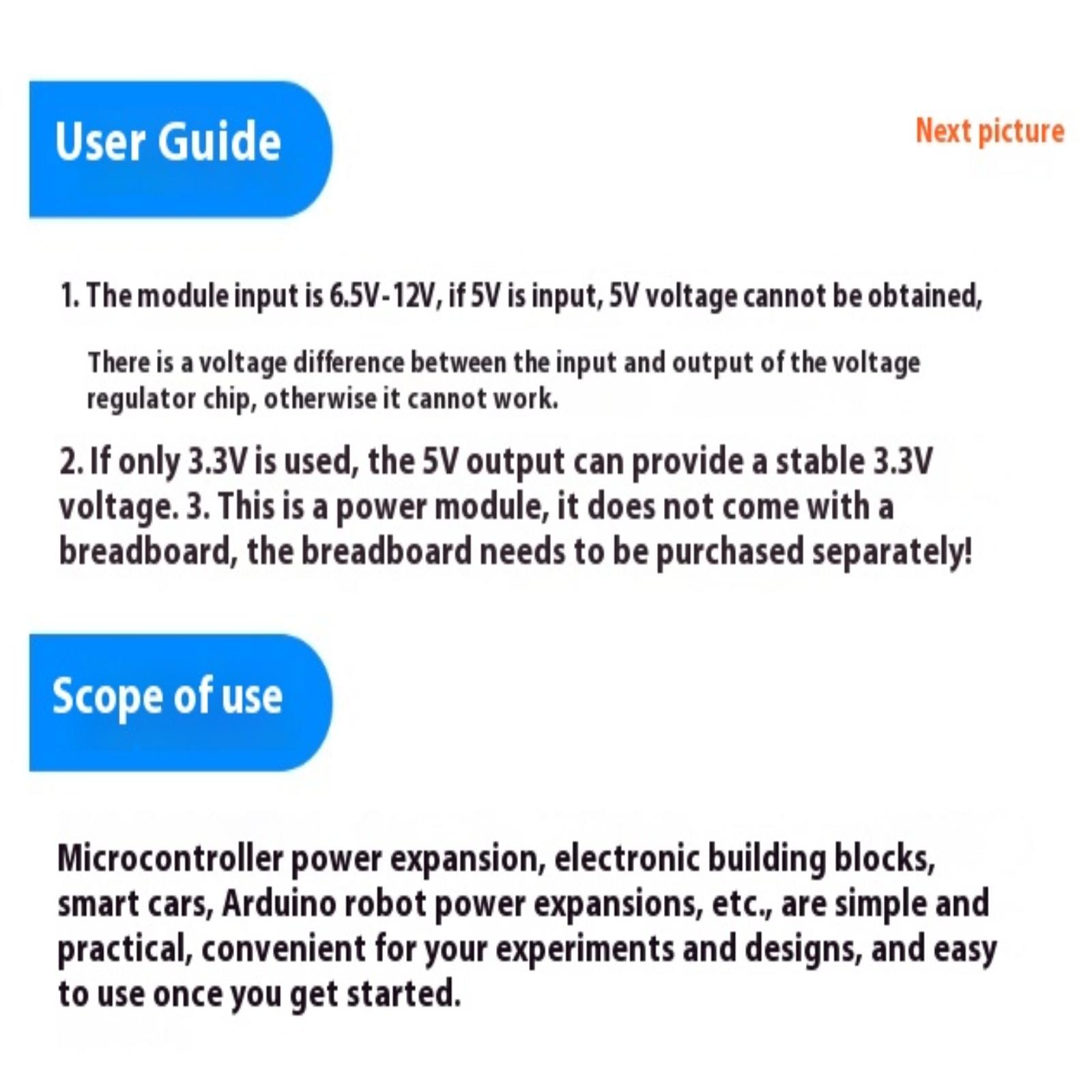 User Guide

Next picture

1. The module input is 6.5V-12V, if 5V is input, 5V voltage cannot be obtained,

There is a voltage difference between the input and output of the voltage regulator chip, otherwise it cannot work.

2. If only 3.3V is used, the 5V output can provide a stable 3.3V voltage. 3. This is a power module, it does not come with a breadboard, the breadboard needs to be purchased separately!

Scope of use

Microcontroller power expansion, electronic building blocks, smart cars, Arduino robot power expansions, etc., are simple and practical, convenient for your experiments and designs, and easy to use once you get started.