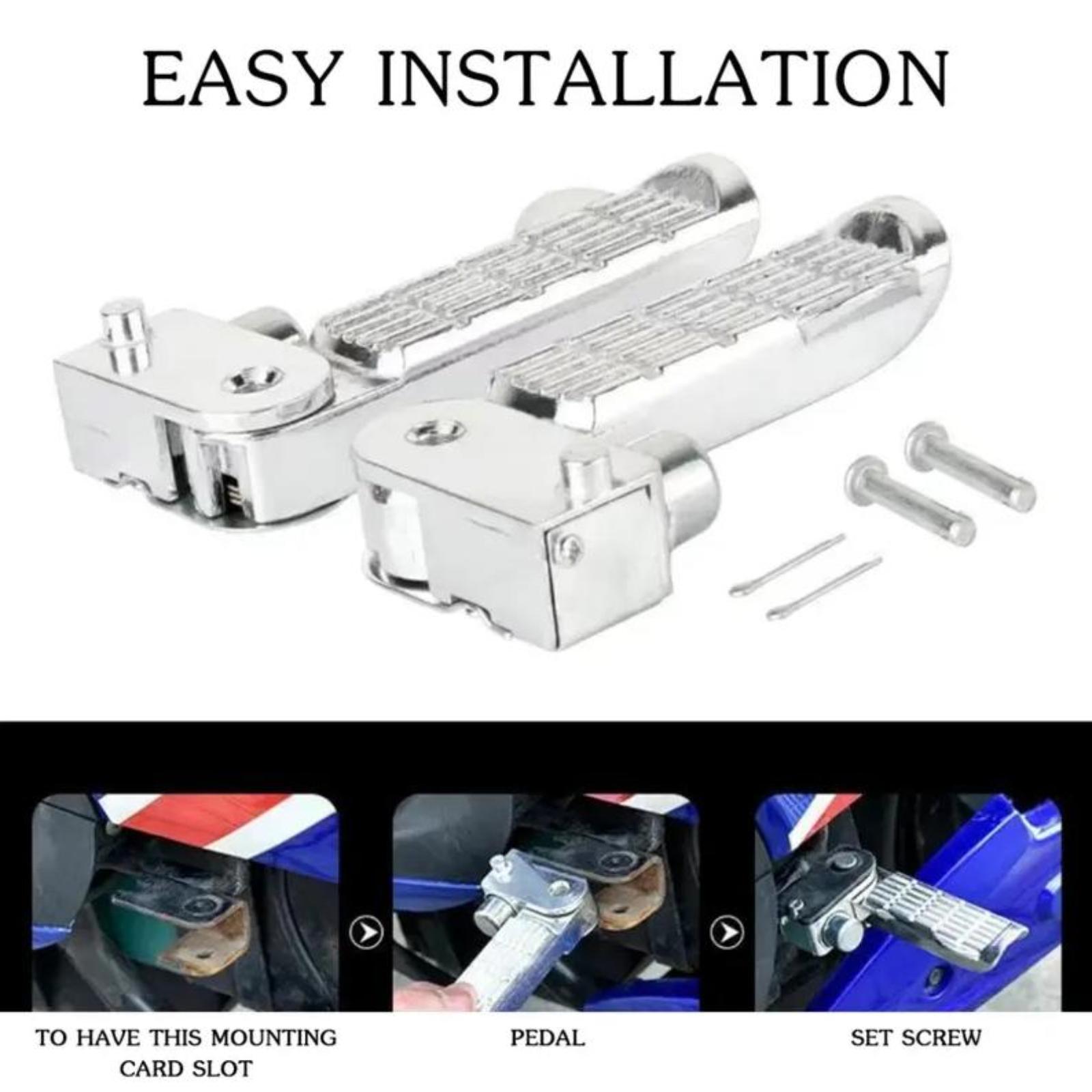 EASY INSTALLATION

TO HAVE THIS MOUNTING CARD SLOT

PEDAL

SET SCREW