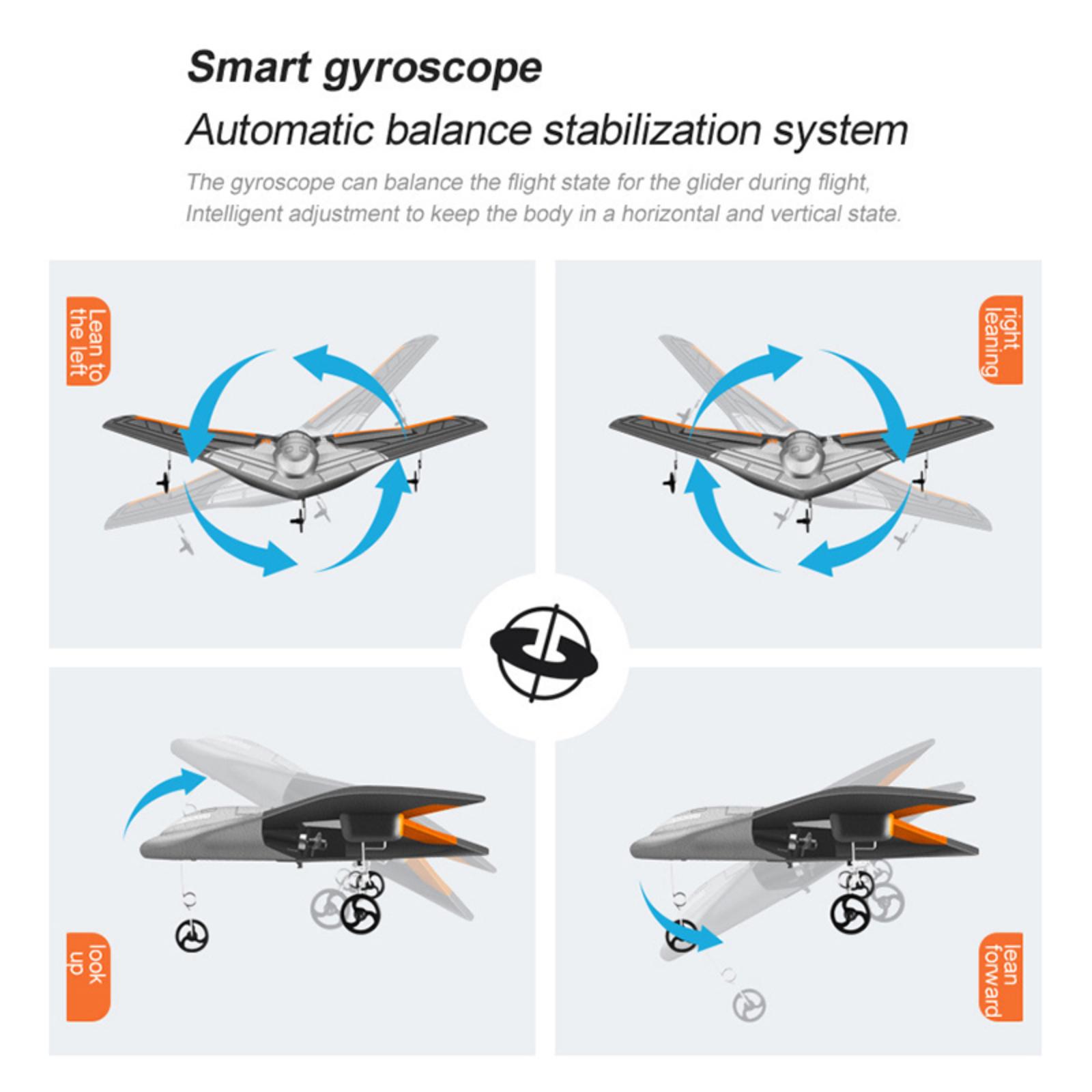 Smart gyroscope

Automatic balance stabilization system

The gyroscope can balance the flight state for the glider during flight, Intelligent adjustment to keep the body in a horizontal and vertical state.

Lean to the left

right leaning

look up

lean forward