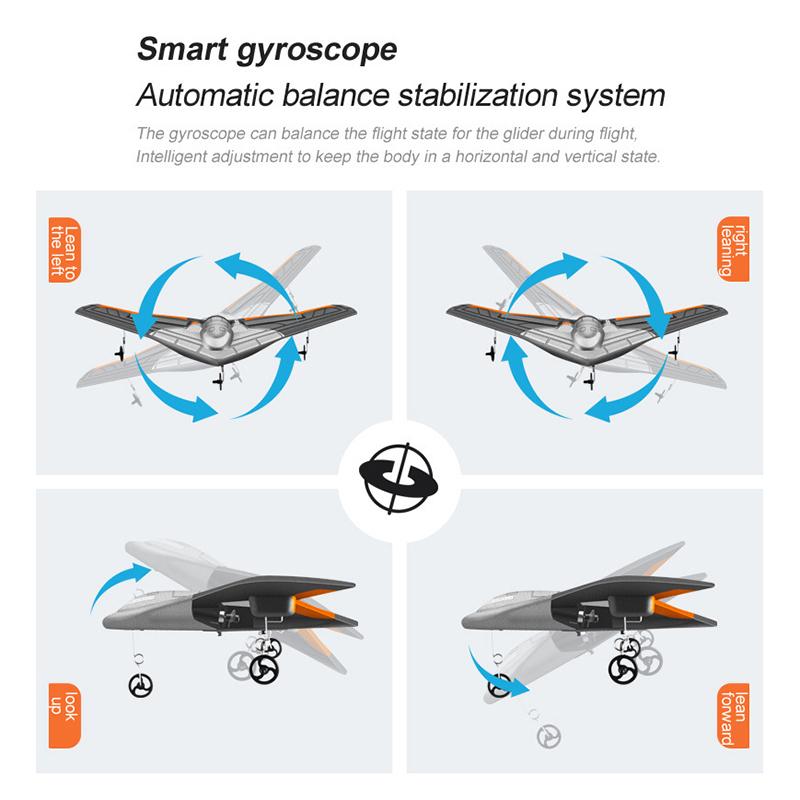 Smart gyroscope
Automatic balance stabilization system

The gyroscope can balance the flight state for the glider during flight, Intelligent adjustment to keep the body in a horizontal and vertical state.

Lean to the left

right leaning

look up

lean forward