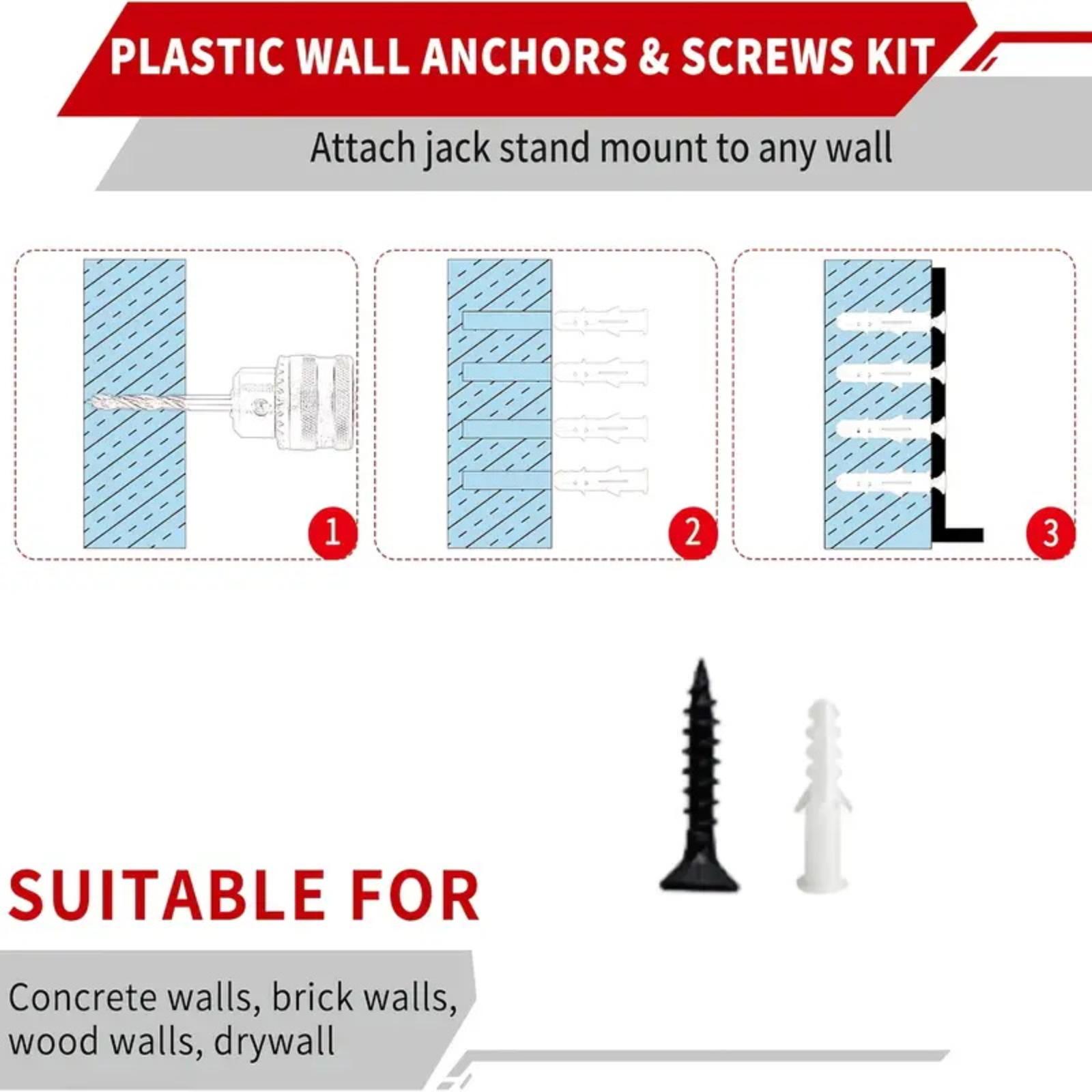 PLASTIC WALL ANCHORS & SCREWS KIT

Attach jack stand mount to any wall

1

2

3

SUITABLE FOR

Concrete walls, brick walls, wood walls, drywall