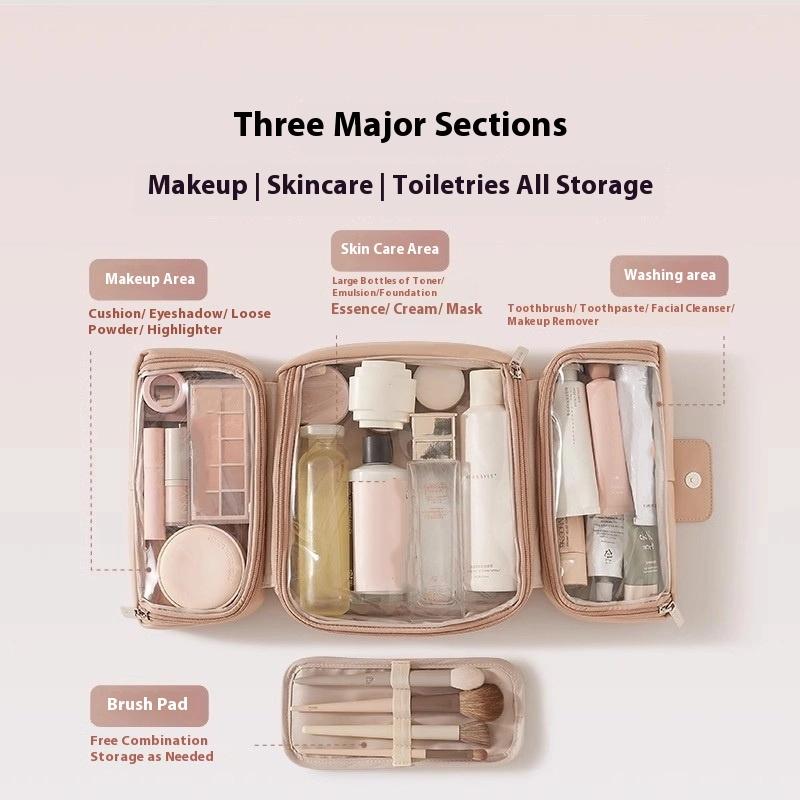 Three Major Sections

Makeup | Skincare | Toiletries All Storage

Makeup Area

Cushion/ Eyeshadow/ Loose Powder/ Highlighter

Skin Care Area

Large Bottles of Toner/ Emulsion/Foundation

Essence/ Cream/ Mask

Washing area

Toothbrush/ Toothpaste/ Facial Cleanser/ Makeup Remover

Brush Pad

Free Combination Storage as Needed