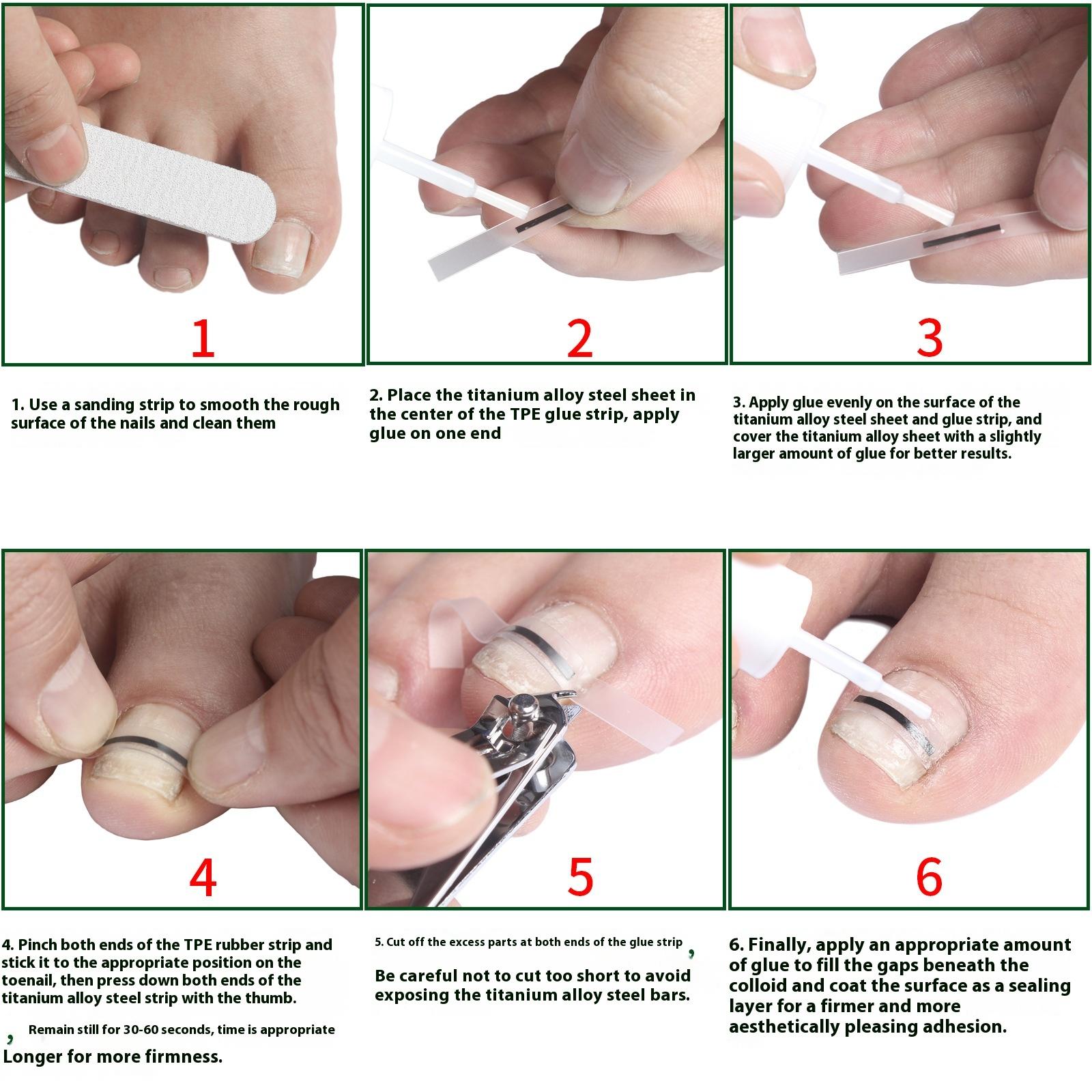 1

2

3

1. Use a sanding strip to smooth the rough surface of the nails and clean them

2. Place the titanium alloy steel sheet in the center of the TPE glue strip, apply glue on one end

3. Apply glue evenly on the surface of the titanium alloy steel sheet and glue strip, and cover the titanium alloy sheet with a slightly larger amount of glue for better results.

4

5

6

4. Pinch both ends of the TPE rubber strip and stick it to the appropriate position on the toenail, then press down both ends of the titanium alloy steel strip with the thumb.

, Remain still for 30-60 seconds, time is appropriate

Longer for more firmness.

5. Cut off the excess parts at both ends of the glue strip ,

Be careful not to cut too short to avoid exposing the titanium alloy steel bars.

6. Finally, apply an appropriate amount of glue to fill the gaps beneath the colloid and coat the surface as a sealing layer for a firmer and more aesthetically pleasing adhesion.