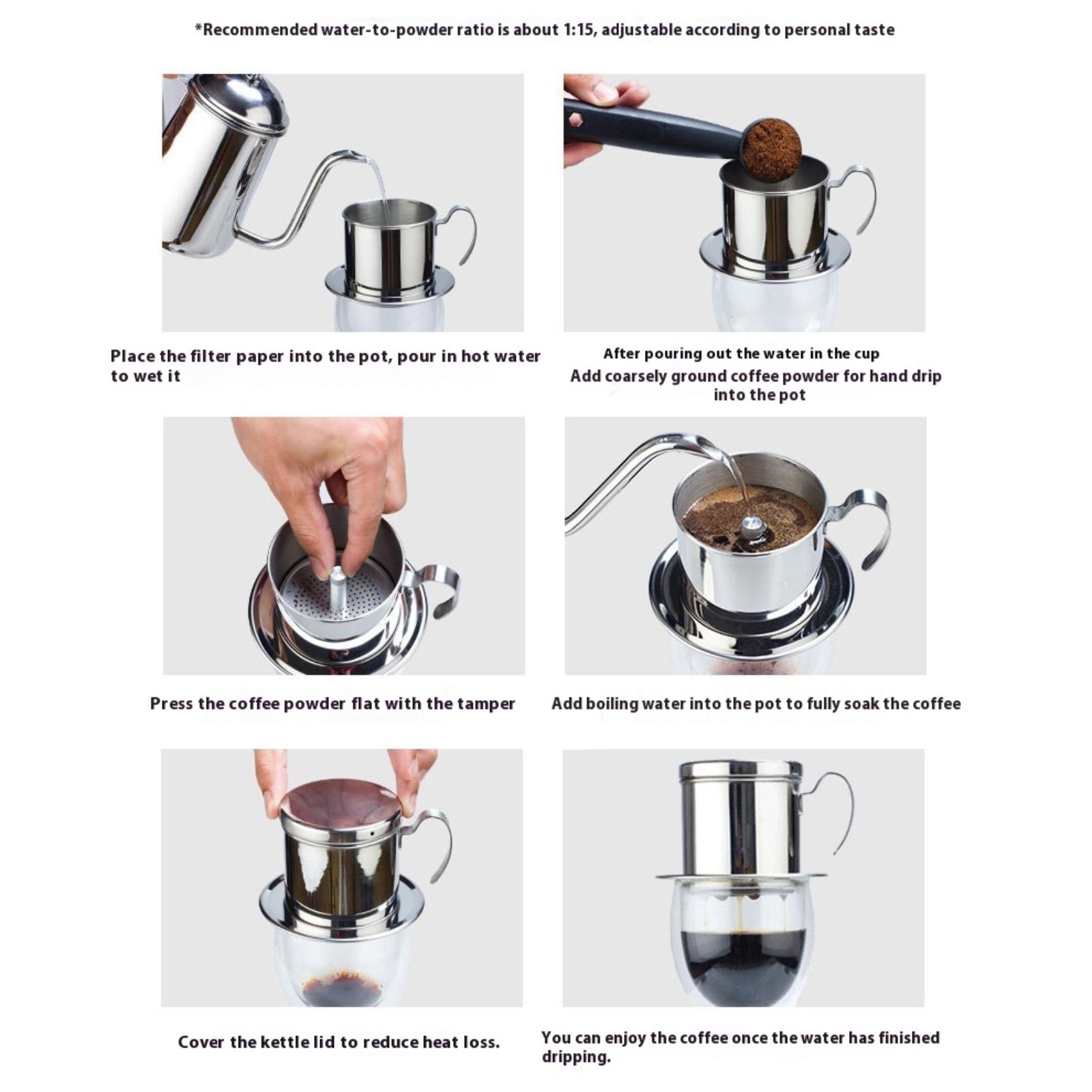 *Recommended water-to-powder ratio is about 1:15, adjustable according to personal taste

Place the filter paper into the pot, pour in hot water to wet it

After pouring out the water in the cup
Add coarsely ground coffee powder for hand drip into the pot

Press the coffee powder flat with the tamper

Add boiling water into the pot to fully soak the coffee

Cover the kettle lid to reduce heat loss.

You can enjoy the coffee once the water has finished dripping.