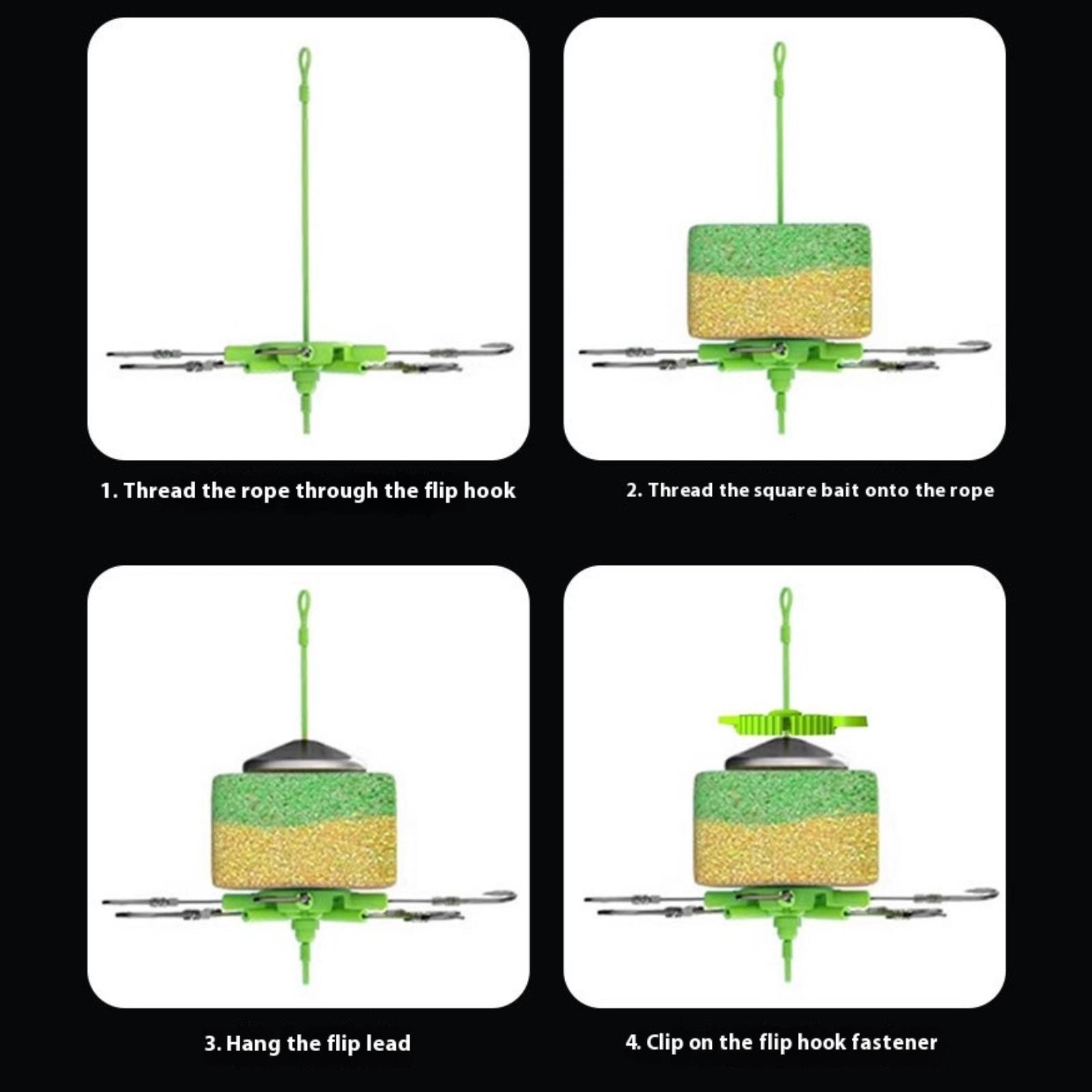 1. Thread the rope through the flip hook

2. Thread the square bait onto the rope

3. Hang the flip lead

4. Clip on the flip hook fastener