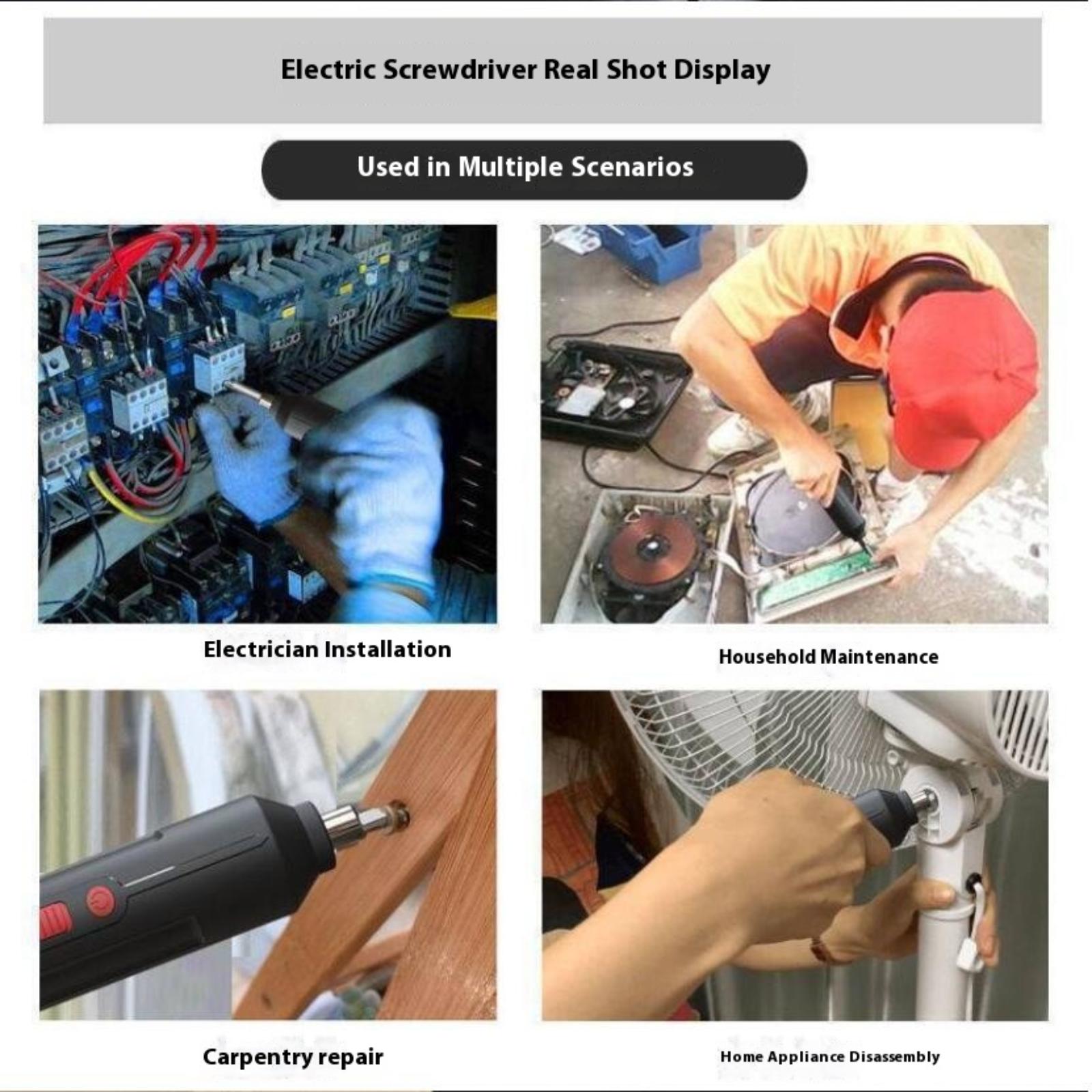 Electric Screwdriver Real Shot Display

Used in Multiple Scenarios

Electrician Installation

Household Maintenance

Carpentry repair

Home Appliance Disassembly