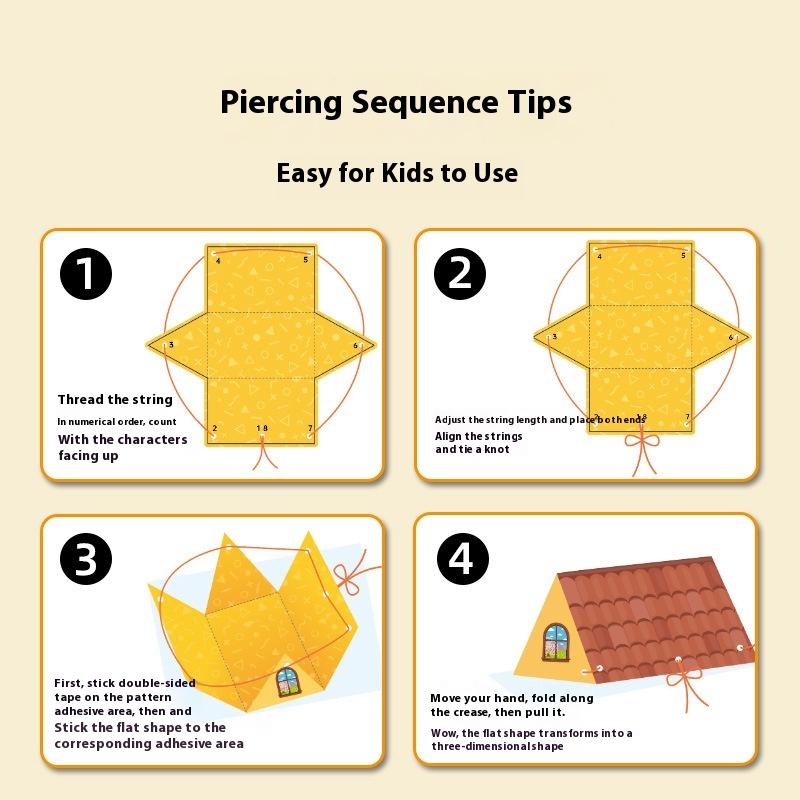 Piercing Sequence Tips

Easy for Kids to Use

1

4 5
3 6
2 1 8 7

Thread the string
In numerical order, count
With the characters facing up

2

4 5
3 6
2 1 8 7

Adjust the string length and place both ends
Align the strings and tie a knot

3

First, stick double-sided tape on the pattern adhesive area, then and
Stick the flat shape to the corresponding adhesive area

4

Move your hand, fold along the crease, then pull it.
Wow, the flat shape transforms into a three-dimensional shape