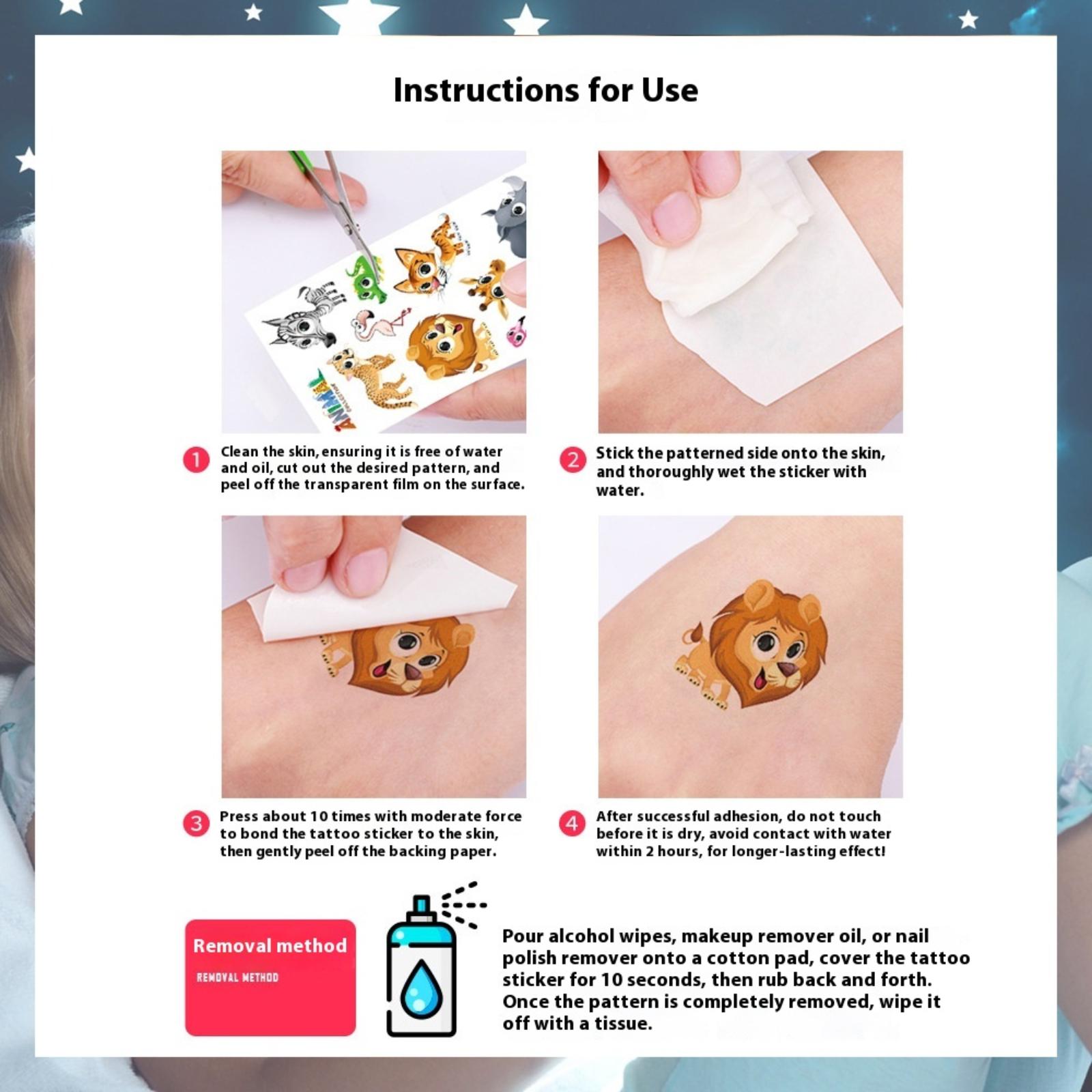 Instructions for Use

ANIMAL

1 Clean the skin, ensuring it is free of water and oil, cut out the desired pattern, and peel off the transparent film on the surface.

2 Stick the patterned side onto the skin, and thoroughly wet the sticker with water.

3 Press about 10 times with moderate force to bond the tattoo sticker to the skin, then gently peel off the backing paper.

4 After successful adhesion, do not touch before it is dry, avoid contact with water within 2 hours, for longer-lasting effect!

Removal method
REMOVAL METHOD

Pour alcohol wipes, makeup remover oil, or nail polish remover onto a cotton pad, cover the tattoo sticker for 10 seconds, then rub back and forth. Once the pattern is completely removed, wipe it off with a tissue.