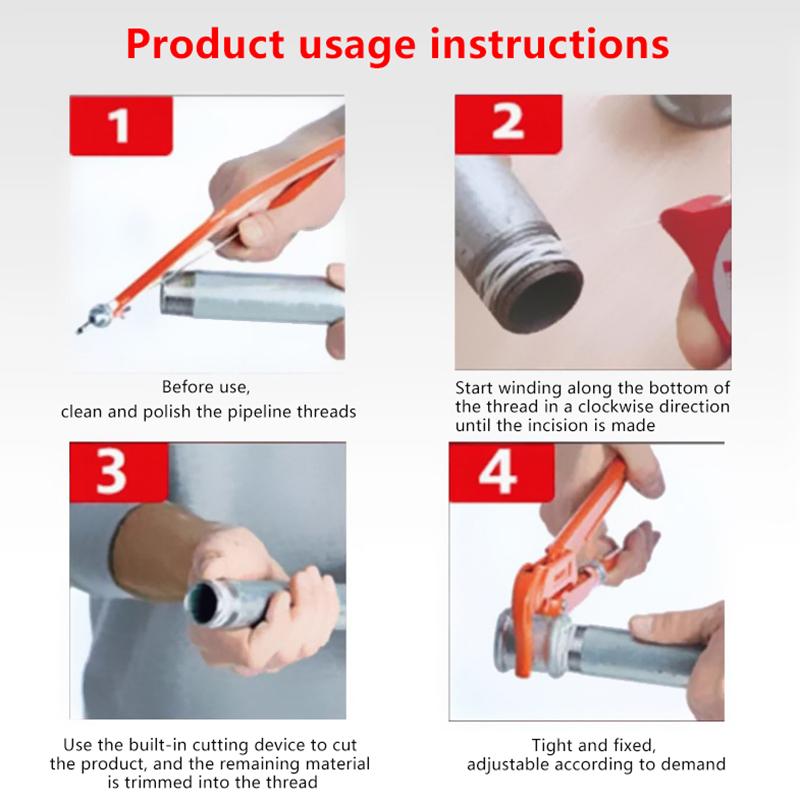 Product usage instructions

1

Before use,
clean and polish the pipeline threads

2

Start winding along the bottom of the thread in a clockwise direction until the incision is made

3

Use the built-in cutting device to cut the product, and the remaining material is trimmed into the thread

4

Tight and fixed,
adjustable according to demand