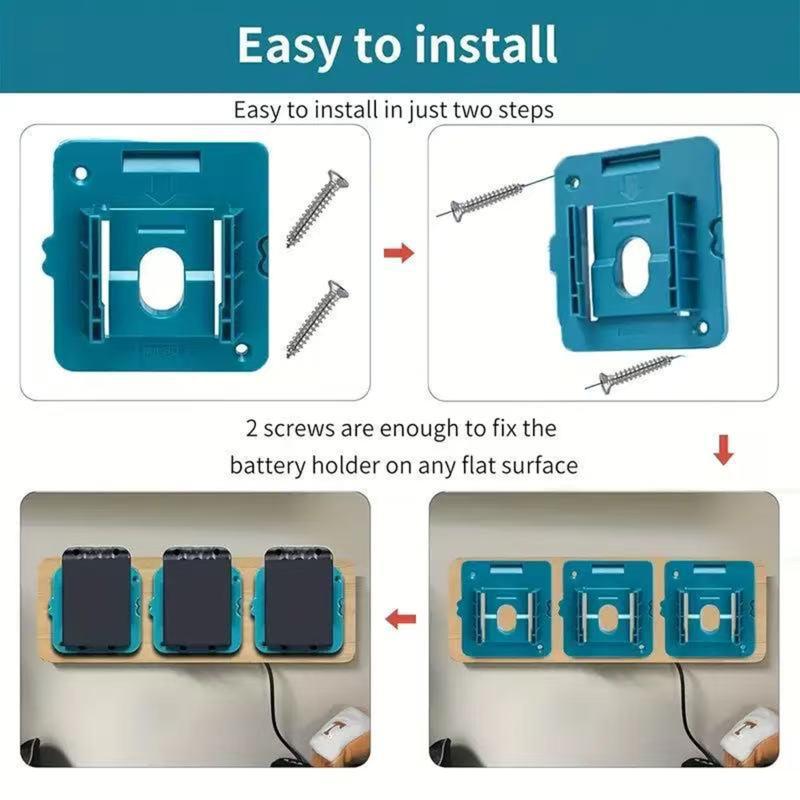 Easy to install

Easy to install in just two steps

2 screws are enough to fix the battery holder on any flat surface