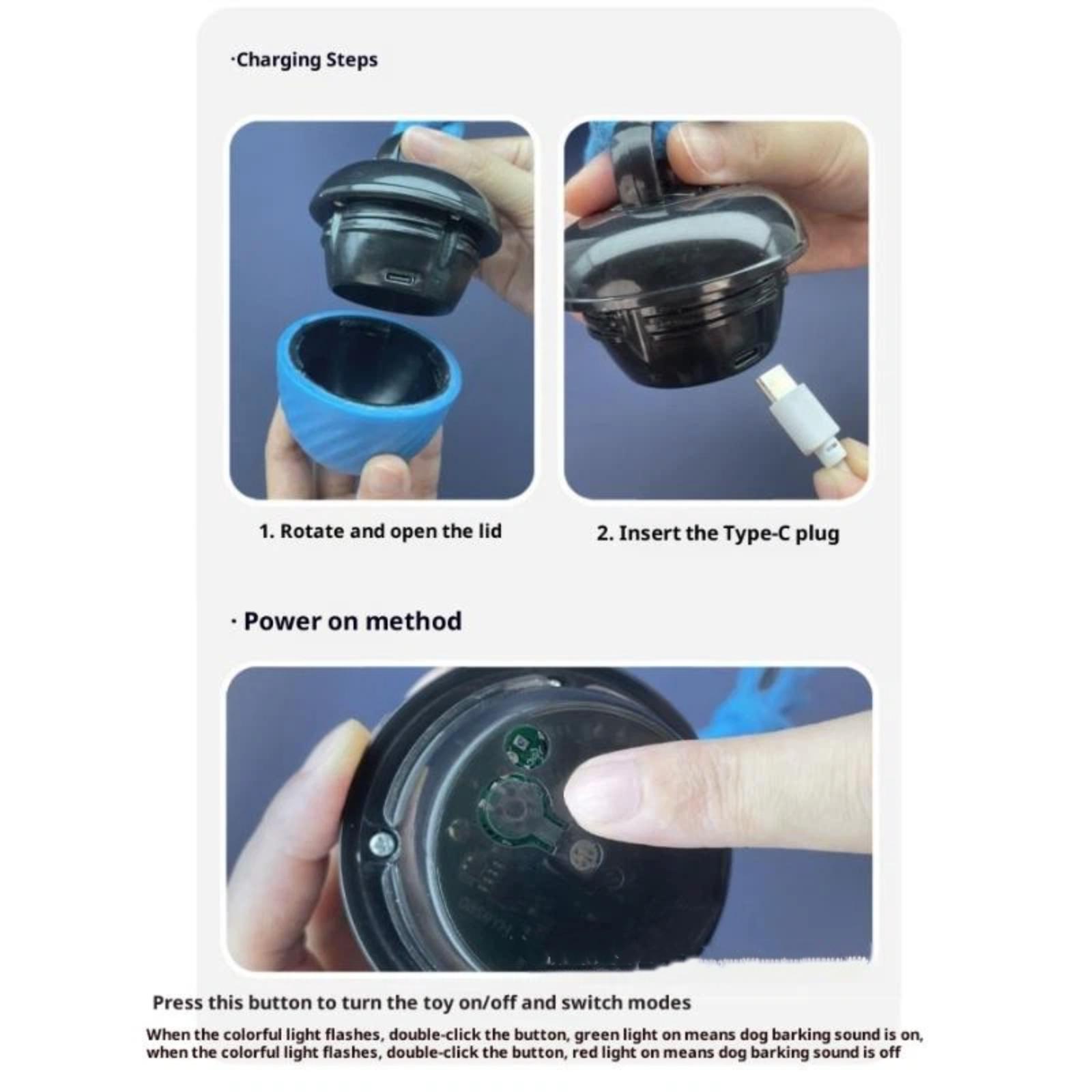 ·Charging Steps

1. Rotate and open the lid

2. Insert the Type-C plug

· Power on method

Press this button to turn the toy on/off and switch modes

When the colorful light flashes, double-click the button, green light on means dog barking sound is on, when the colorful light flashes, double-click the button, red light on means dog barking sound is off