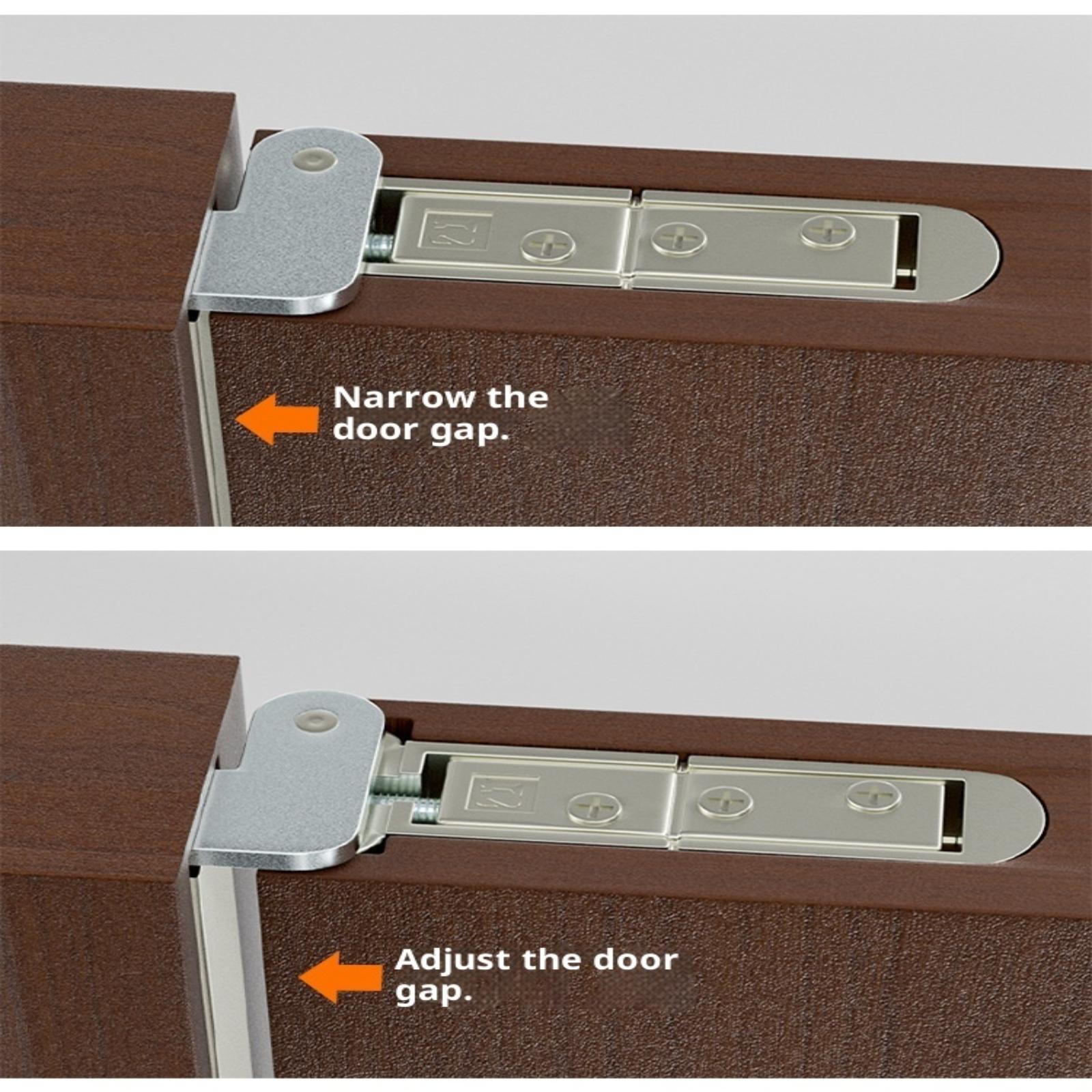 Narrow the door gap.

Adjust the door gap.