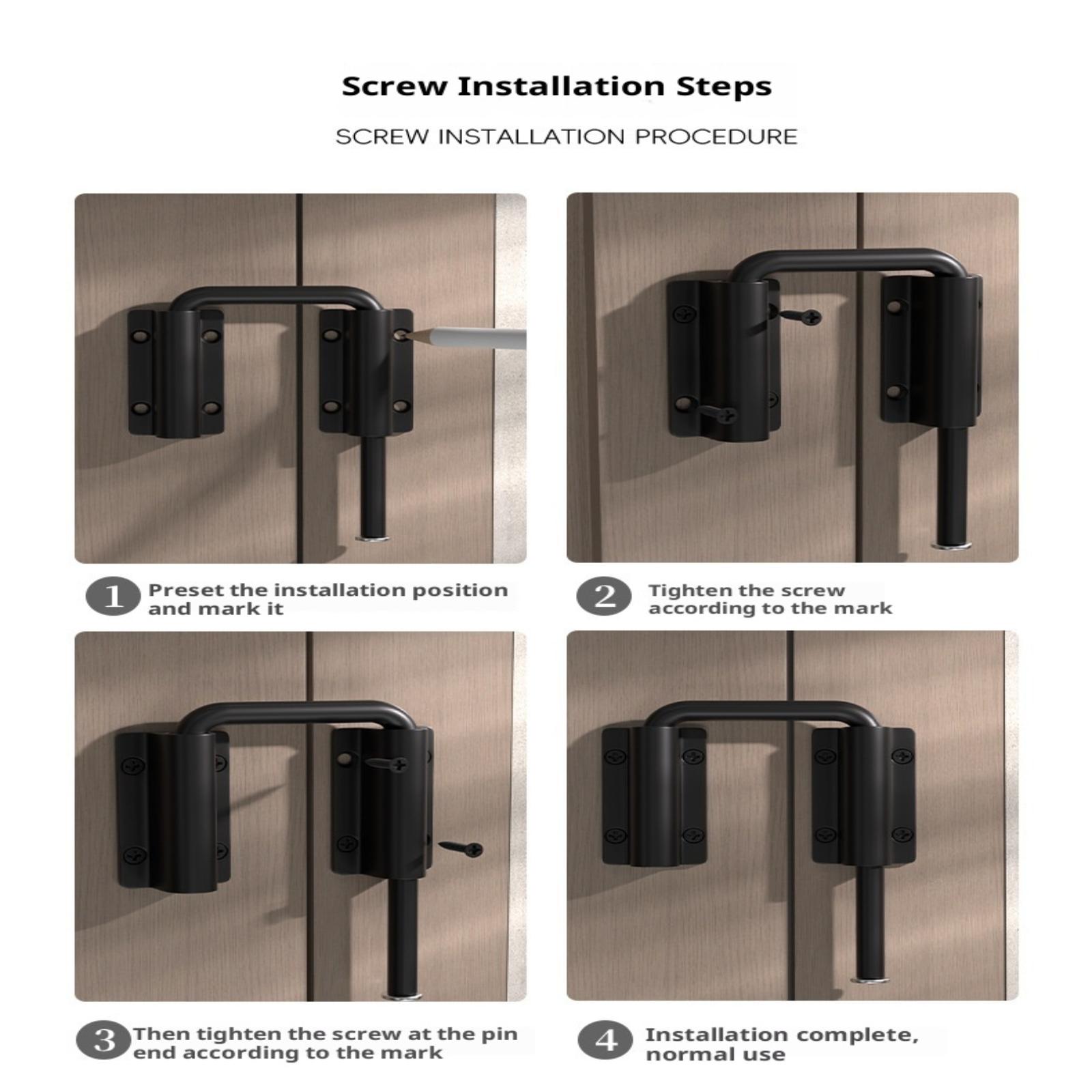 Screw Installation Steps

SCREW INSTALLATION PROCEDURE

1 Preset the installation position and mark it

2 Tighten the screw according to the mark

3 Then tighten the screw at the pin end according to the mark

4 Installation complete, normal use