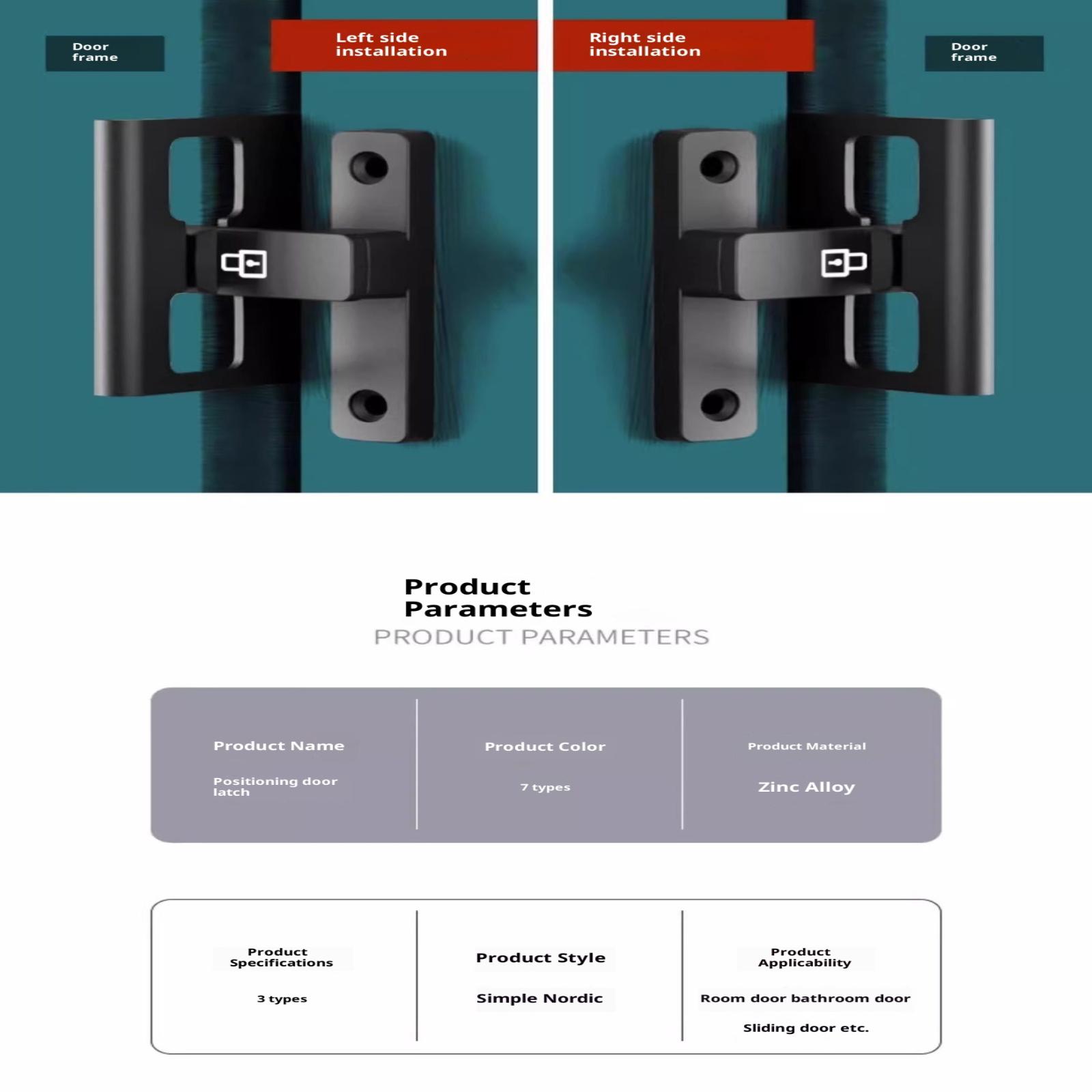 Door frame

Left side installation

Right side installation

Door frame

Product Parameters
PRODUCT PARAMETERS

| Product Name | Product Color | Product Material |
|---|---|---|
| Positioning door latch | 7 types | Zinc Alloy |

| Product Specifications | Product Style | Product Applicability |
|---|---|---|
| 3 types | Simple Nordic | Room door bathroom door Sliding door etc. |