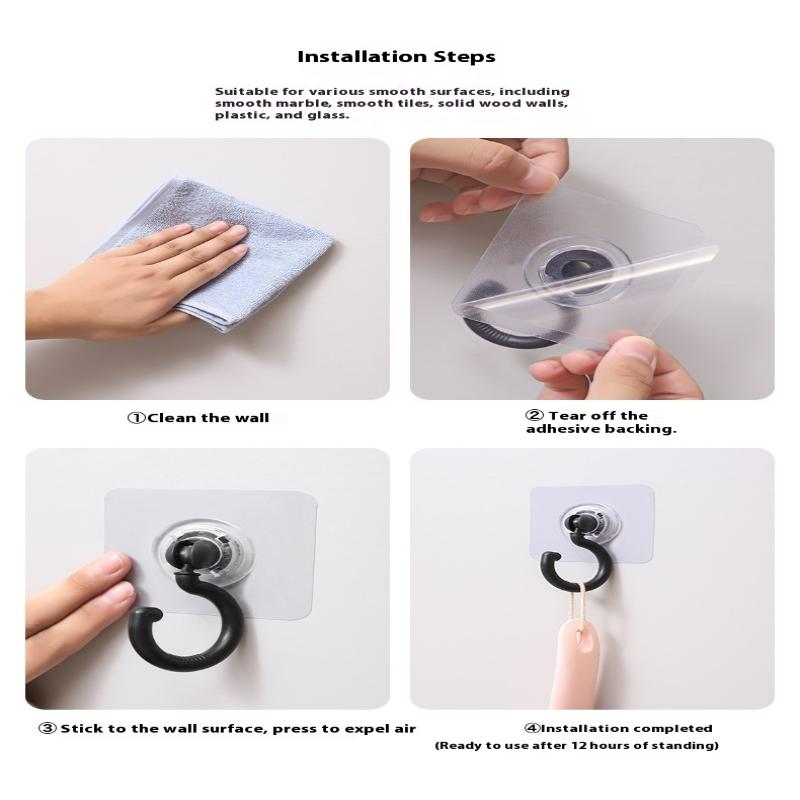 Installation Steps

Suitable for various smooth surfaces, including smooth marble, smooth tiles, solid wood walls, plastic, and glass.

①Clean the wall

② Tear off the adhesive backing.

③ Stick to the wall surface, press to expel air

④Installation completed
(Ready to use after 12 hours of standing)