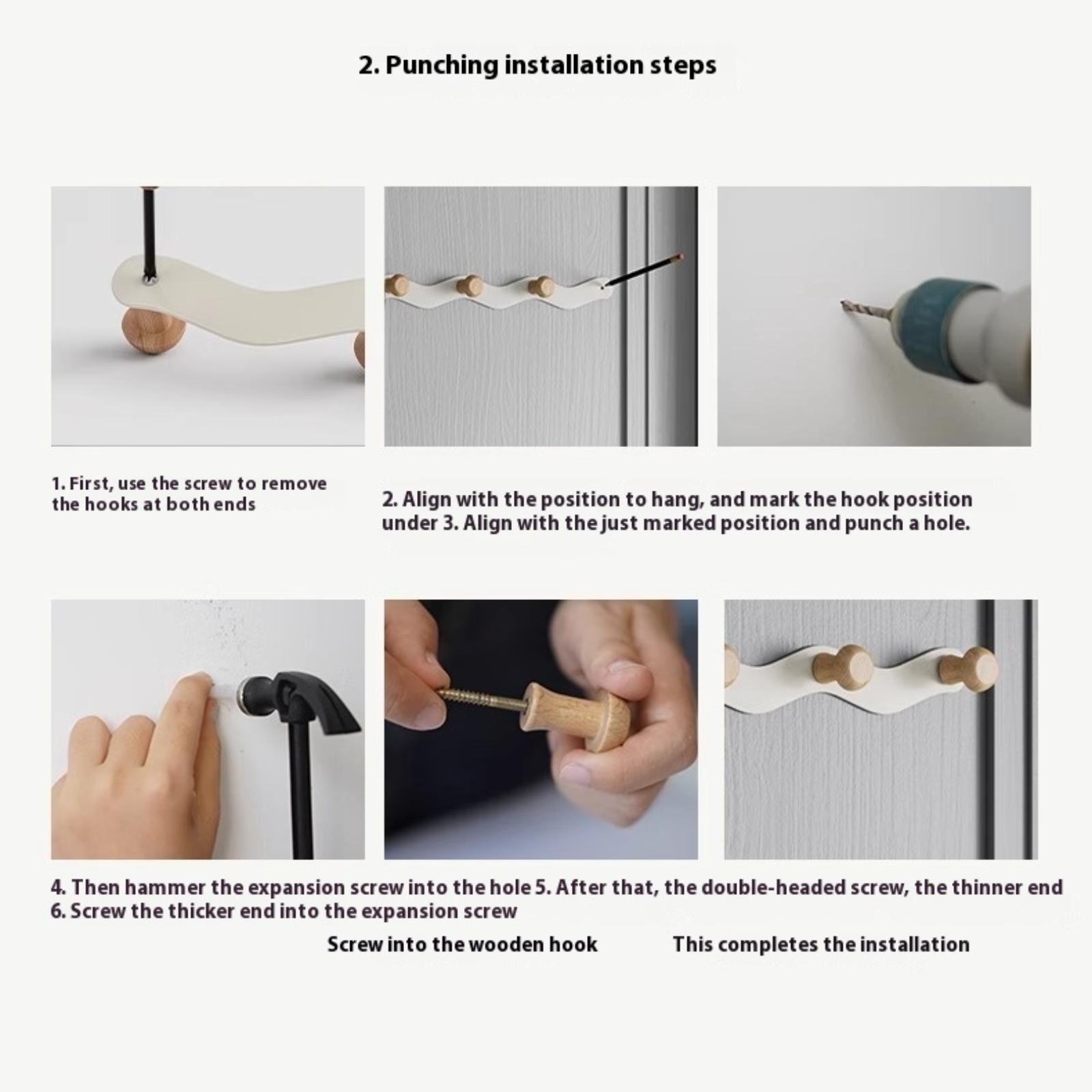 2. Punching installation steps

1. First, use the screw to remove the hooks at both ends

2. Align with the position to hang, and mark the hook position under 3. Align with the just marked position and punch a hole.

4. Then hammer the expansion screw into the hole 5. After that, the double-headed screw, the thinner end 6. Screw the thicker end into the expansion screw

Screw into the wooden hook

This completes the installation