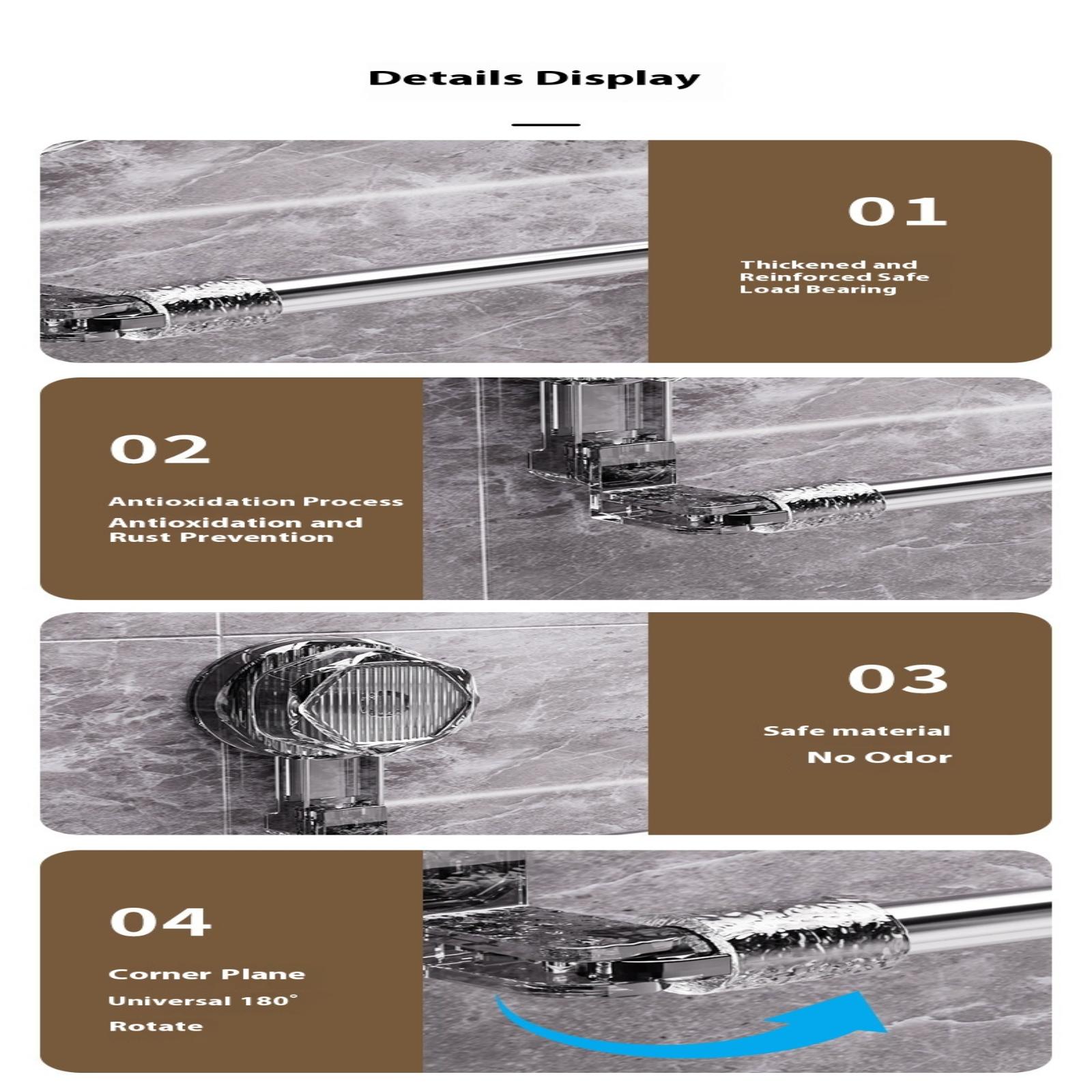 Details Display

01

Thickened and Reinforced Safe Load Bearing

02

Antioxidation Process

Antioxidation and Rust Prevention

03

Safe material

No Odor

04

Corner Plane

Universal 180°

Rotate