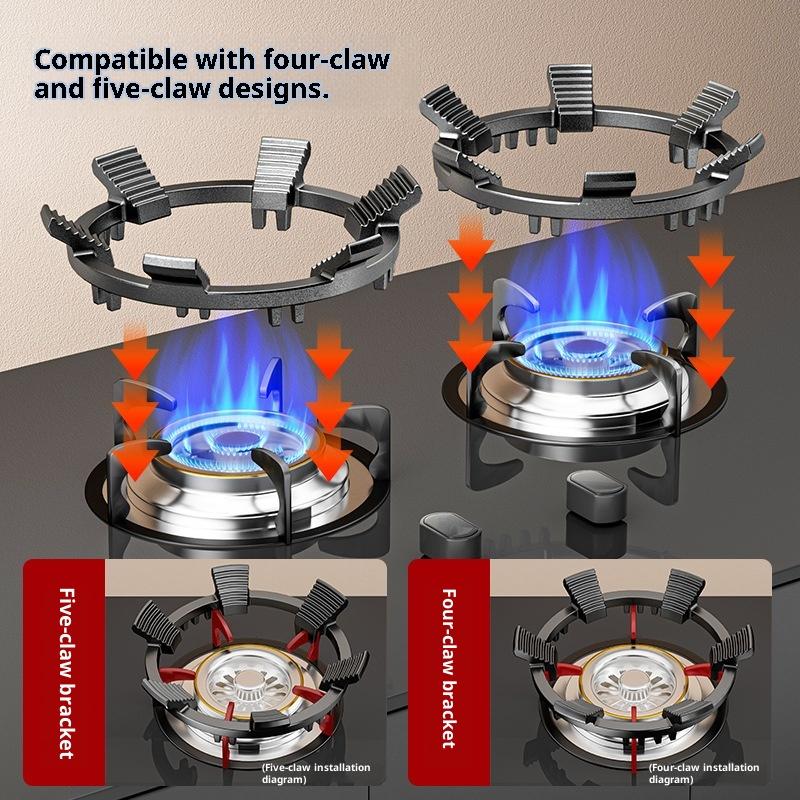 Compatible with four-claw and five-claw designs.

Five-claw bracket

(Five-claw installation diagram)

Four-claw bracket

(Four-claw installation diagram)