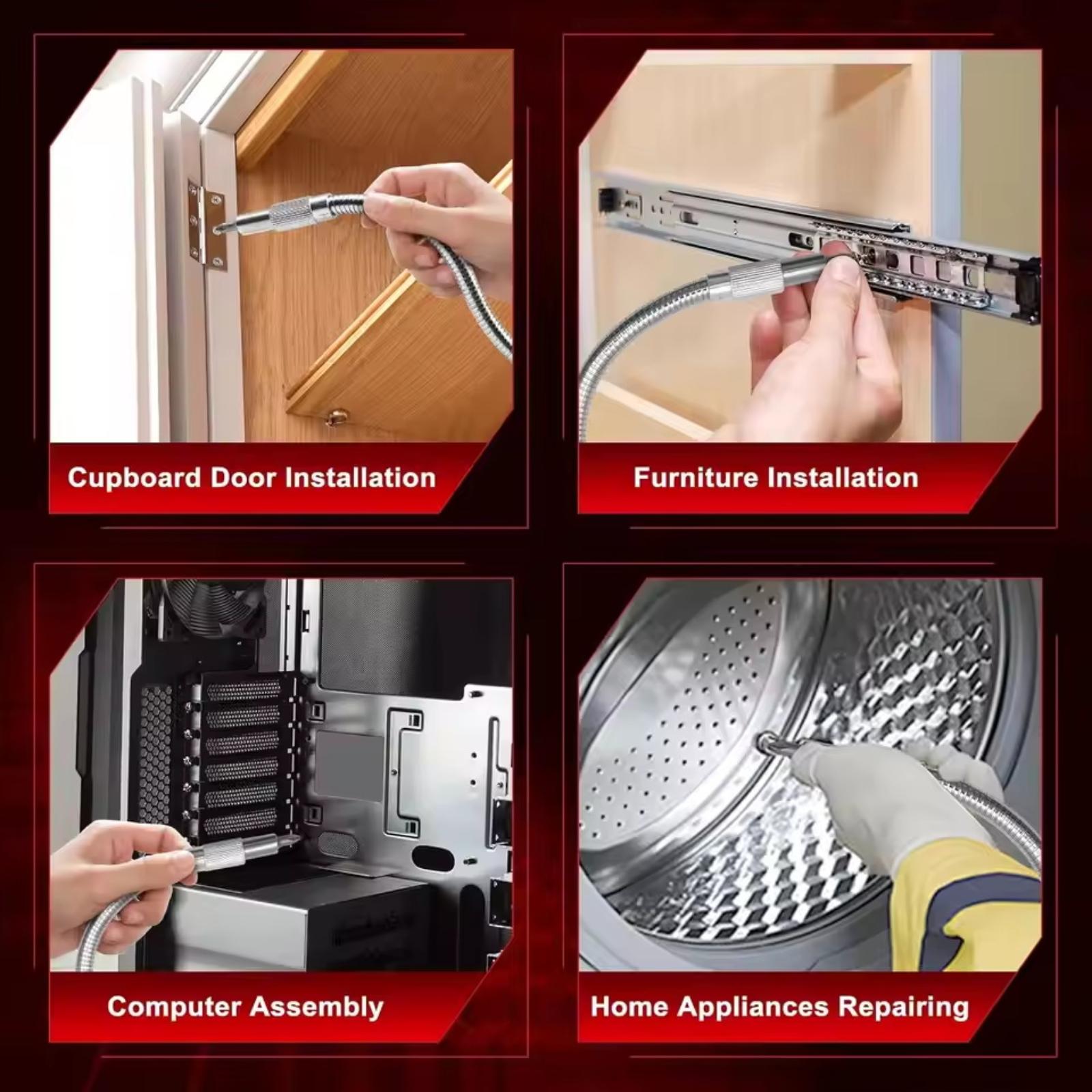 Cupboard Door Installation

Furniture Installation

Computer Assembly

Home Appliances Repairing