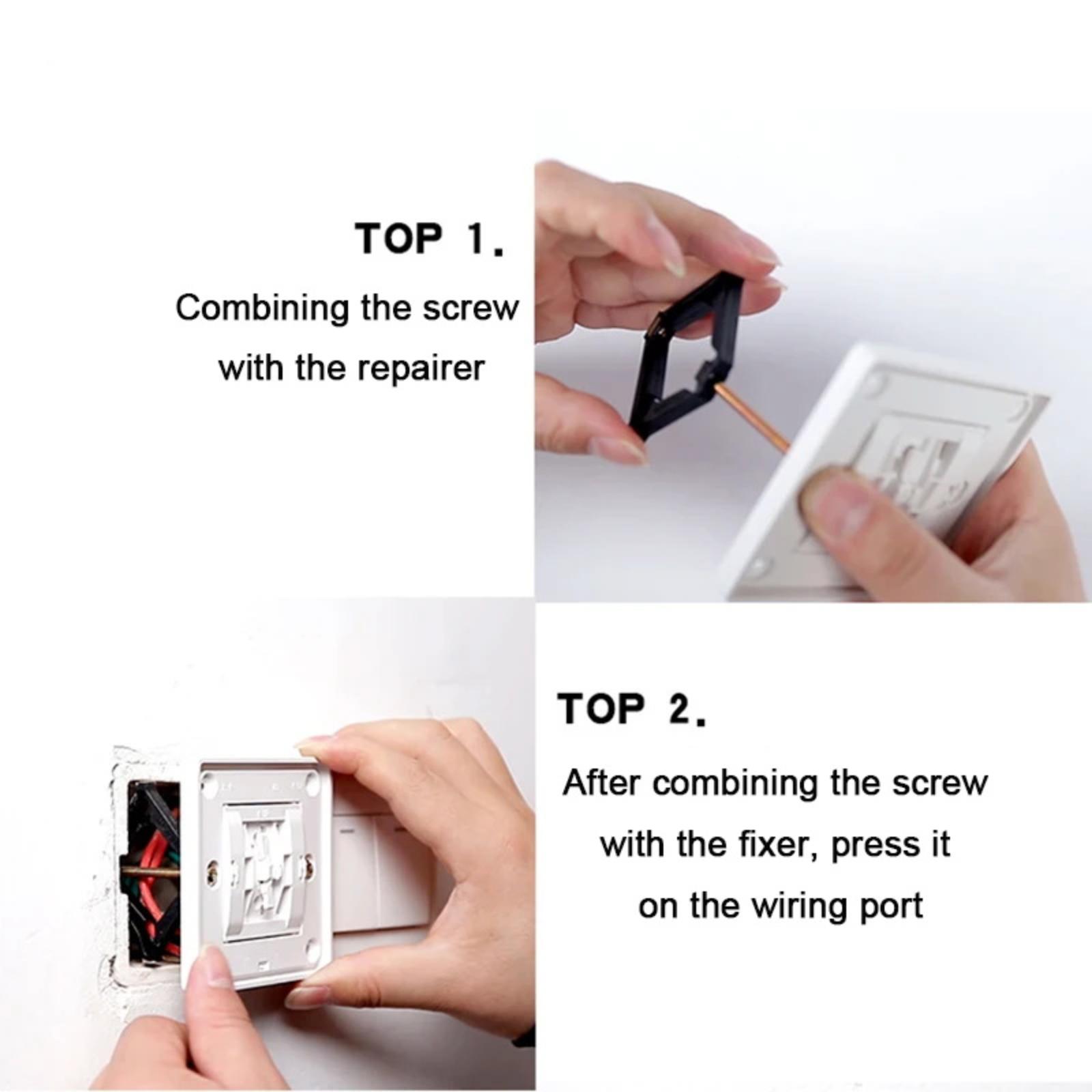 TOP 1.

Combining the screw with the repairer

TOP 2.

After combining the screw with the fixer, press it on the wiring port