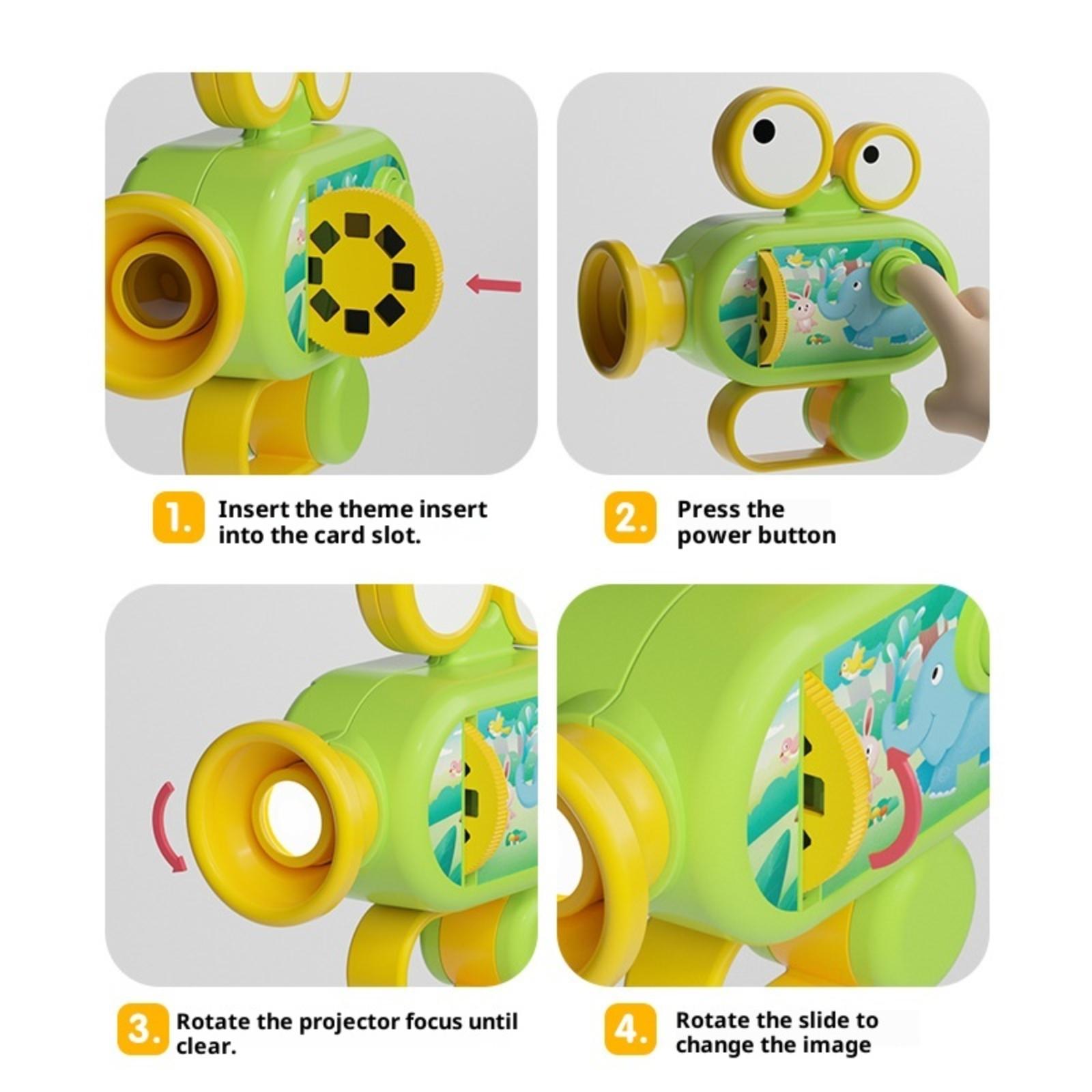 1. Insert the theme insert into the card slot.

2. Press the power button

3. Rotate the projector focus until clear.

4. Rotate the slide to change the image