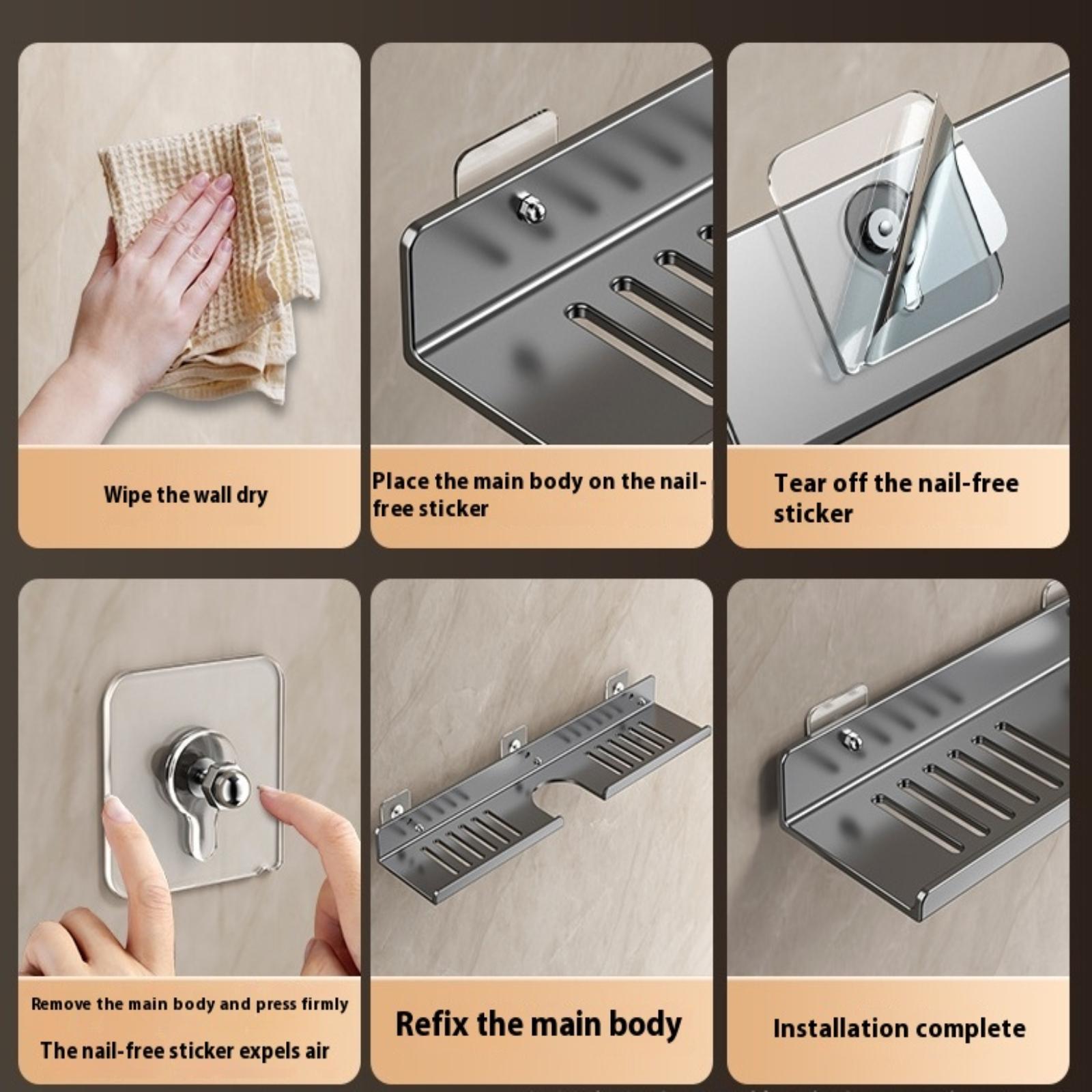 Wipe the wall dry

Place the main body on the nail-free sticker

Tear off the nail-free sticker

Remove the main body and press firmly

The nail-free sticker expels air

Refix the main body

Installation complete