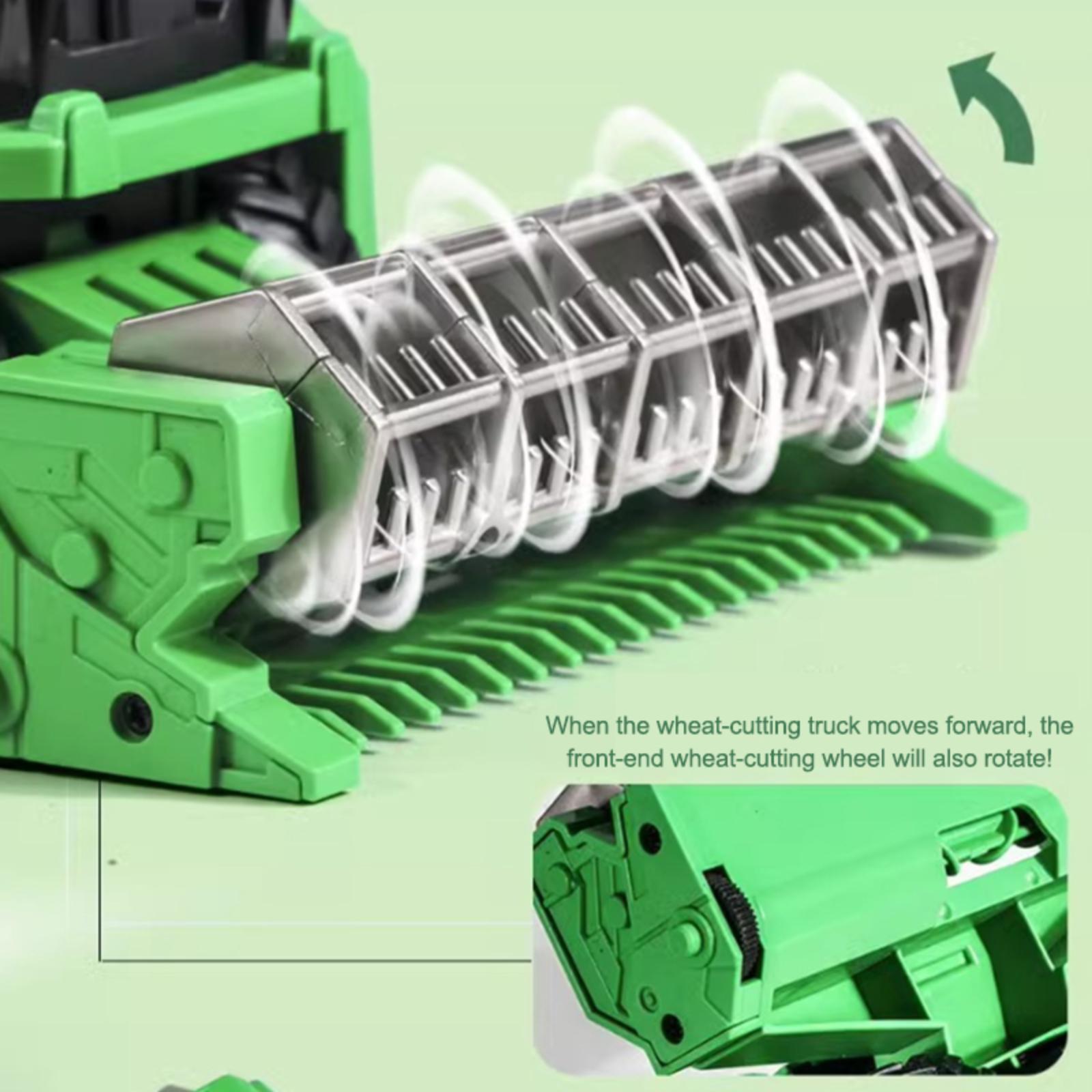 When the wheat-cutting truck moves forward, the front-end wheat-cutting wheel will also rotate!