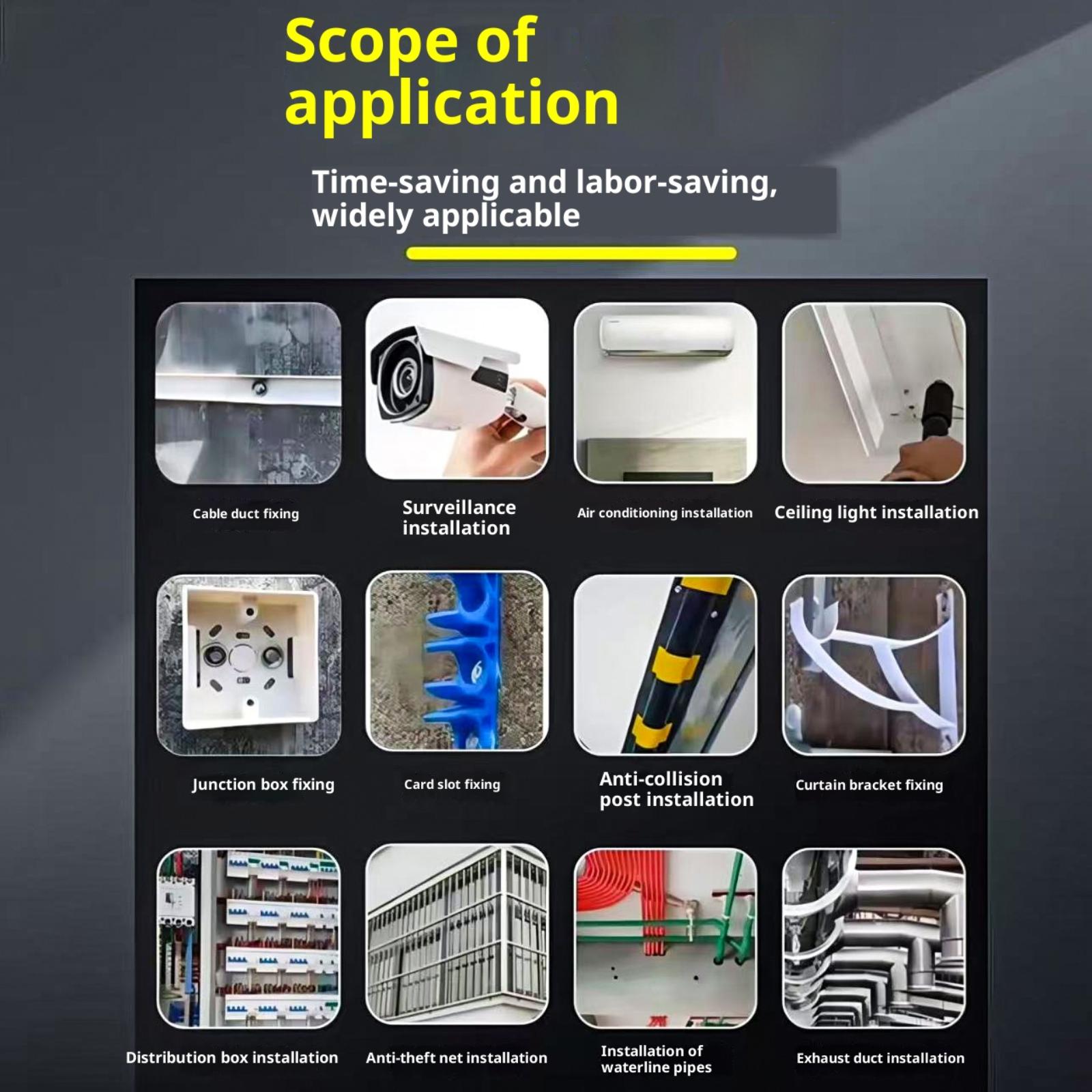 Scope of application

Time-saving and labor-saving, widely applicable

Cable duct fixing

Surveillance installation

Air conditioning installation

Ceiling light installation

Junction box fixing

Card slot fixing

Anti-collision post installation

Curtain bracket fixing

Distribution box installation

Anti-theft net installation

Installation of waterline pipes

Exhaust duct installation