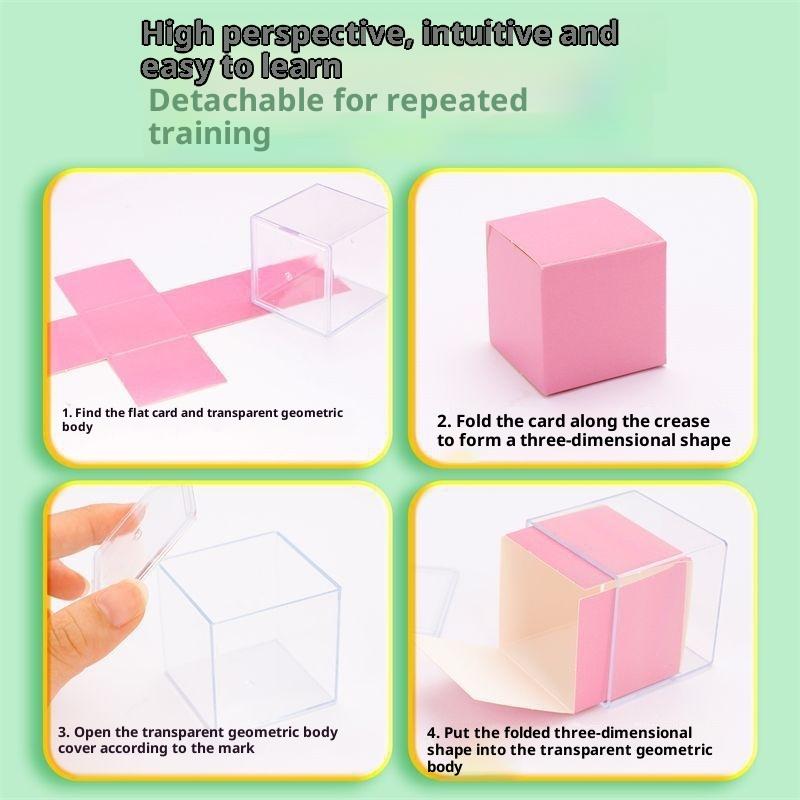 High perspective, intuitive and easy to learn

Detachable for repeated training

1. Find the flat card and transparent geometric body

2. Fold the card along the crease to form a three-dimensional shape

3. Open the transparent geometric body cover according to the mark

4. Put the folded three-dimensional shape into the transparent geometric body