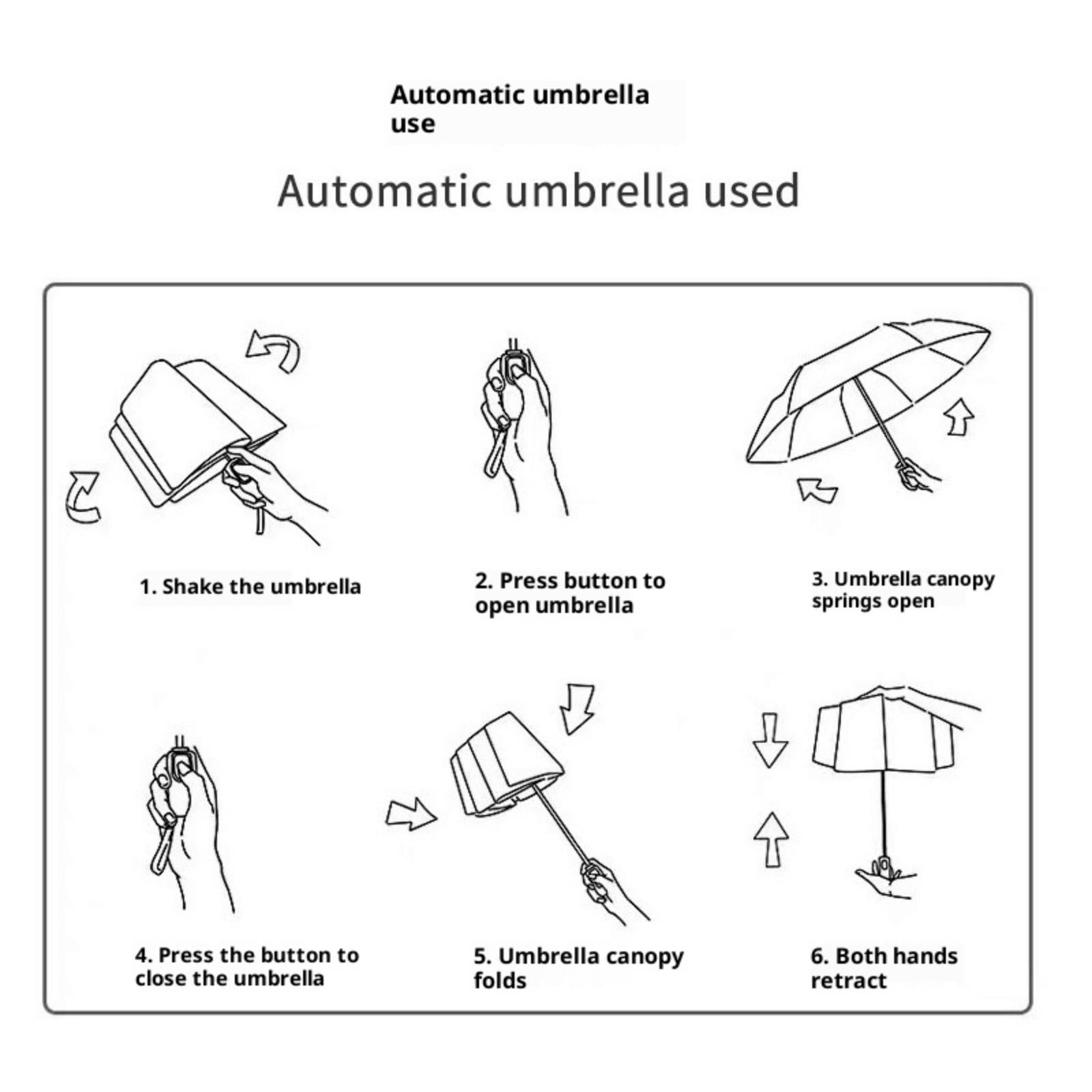 Automatic umbrella use

Automatic umbrella used

1. Shake the umbrella

2. Press button to open umbrella

3. Umbrella canopy springs open

4. Press the button to close the umbrella

5. Umbrella canopy folds

6. Both hands retract