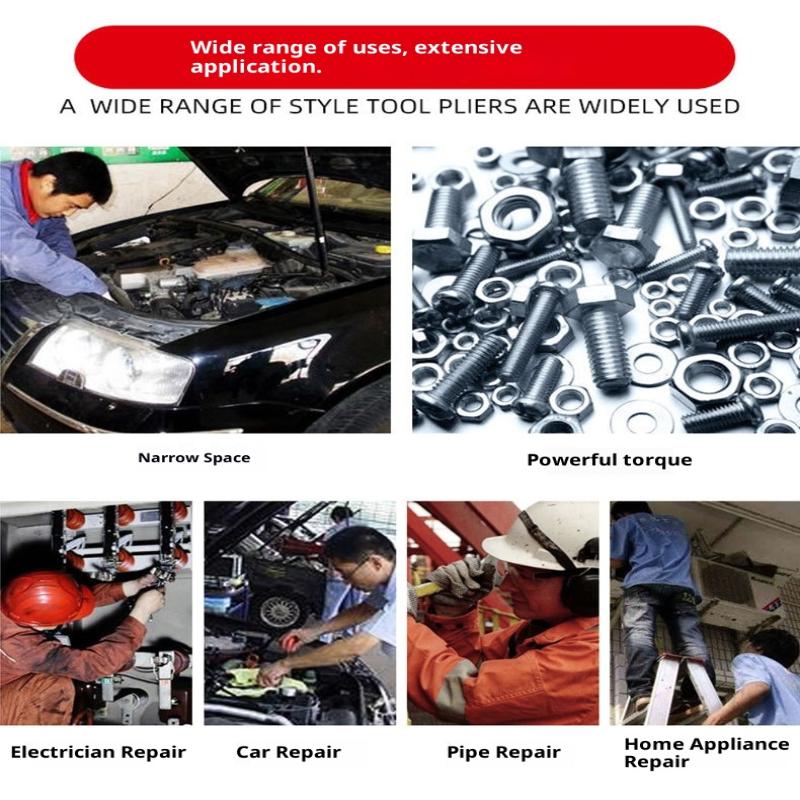 Wide range of uses, extensive application.

A WIDE RANGE OF STYLE TOOL PLIERS ARE WIDELY USED

Narrow Space

Powerful torque

Electrician Repair

Car Repair

Pipe Repair

Home Appliance Repair