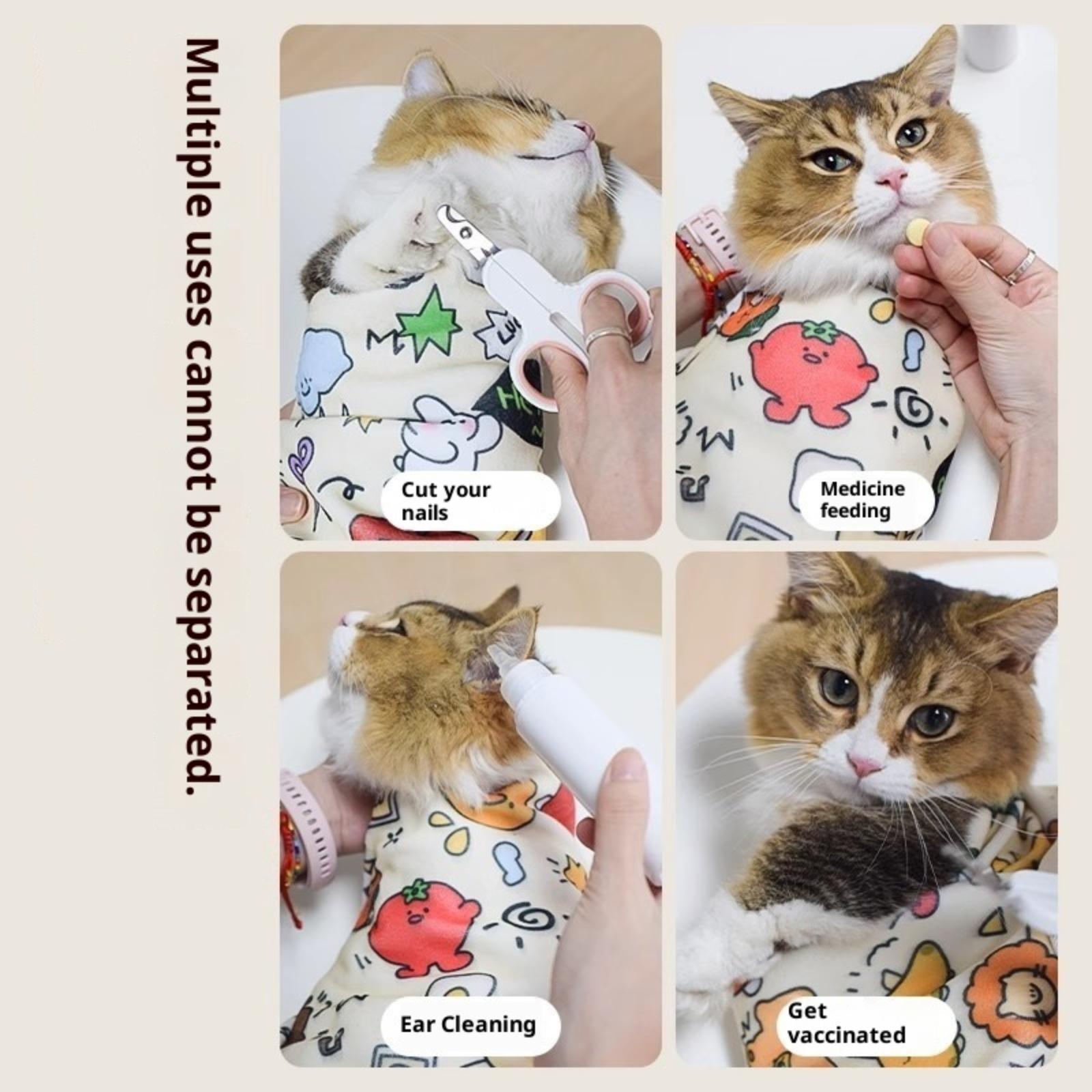 Multiple uses cannot be separated.

Cut your nails

Medicine feeding

Ear Cleaning

Get vaccinated