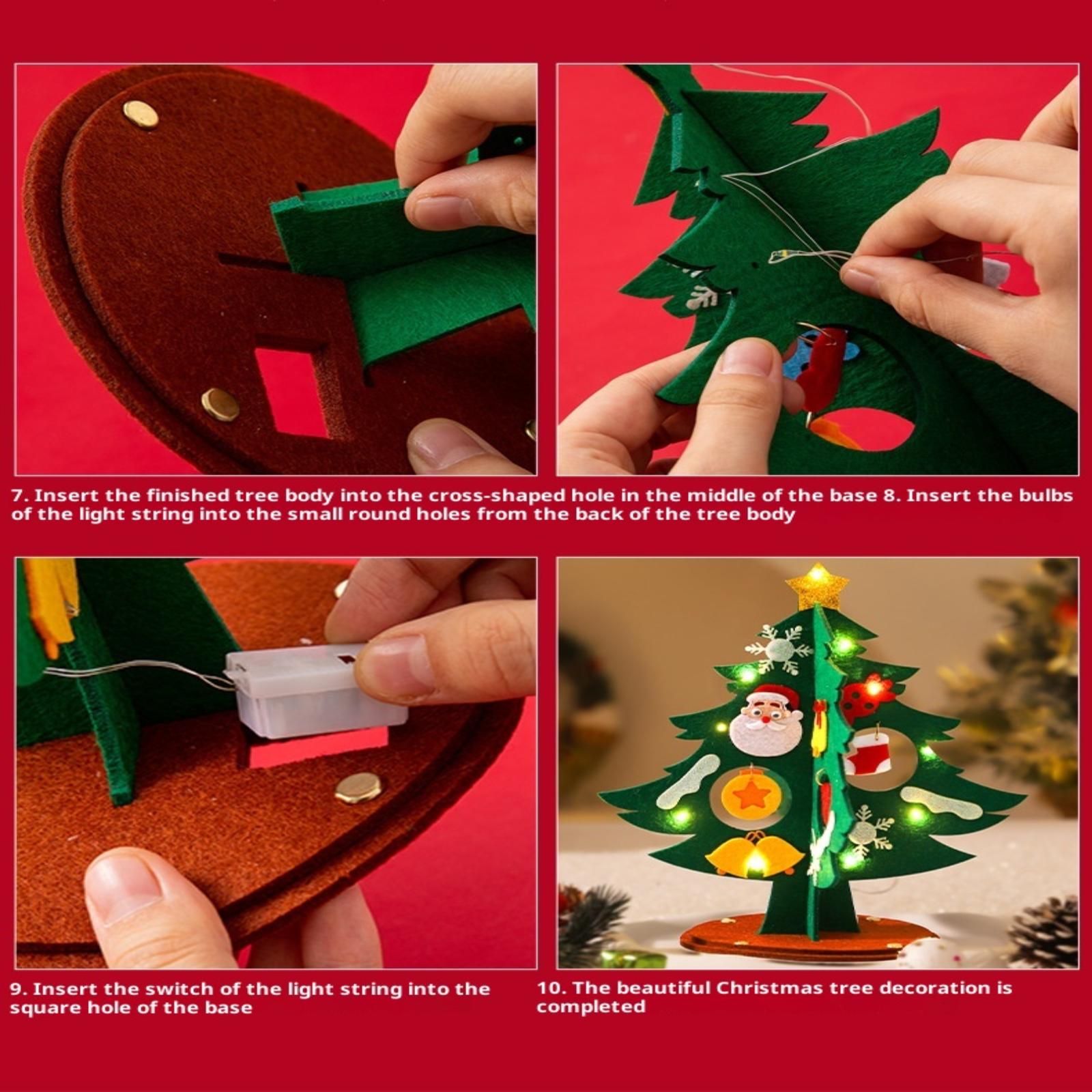 7. Insert the finished tree body into the cross-shaped hole in the middle of the base 8. Insert the bulbs of the light string into the small round holes from the back of the tree body

9. Insert the switch of the light string into the square hole of the base

10. The beautiful Christmas tree decoration is completed