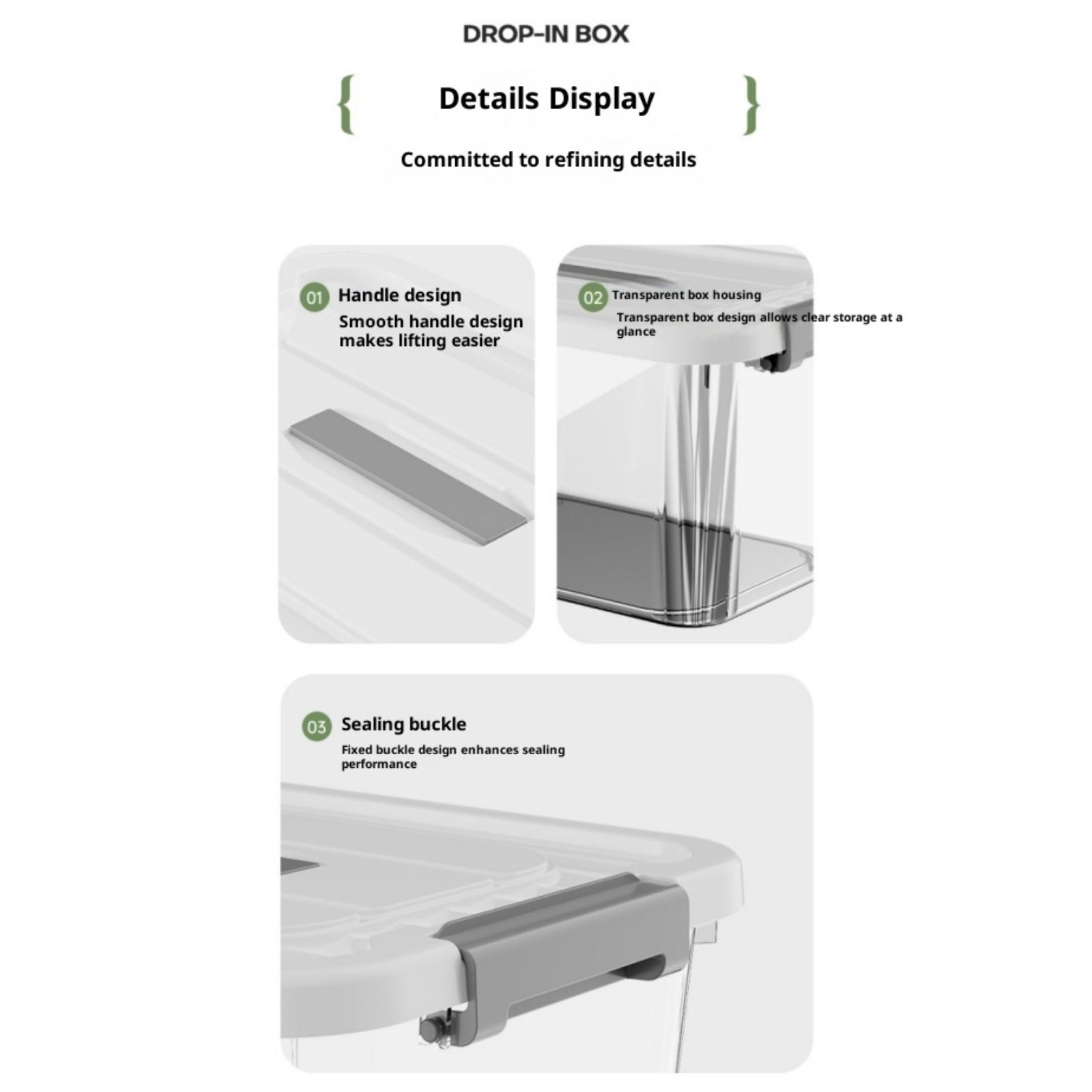 DROP-IN BOX

{ Details Display }

Committed to refining details

01 Handle design

Smooth handle design makes lifting easier

02 Transparent box housing

Transparent box design allows clear storage at a glance

03 Sealing buckle

Fixed buckle design enhances sealing performance