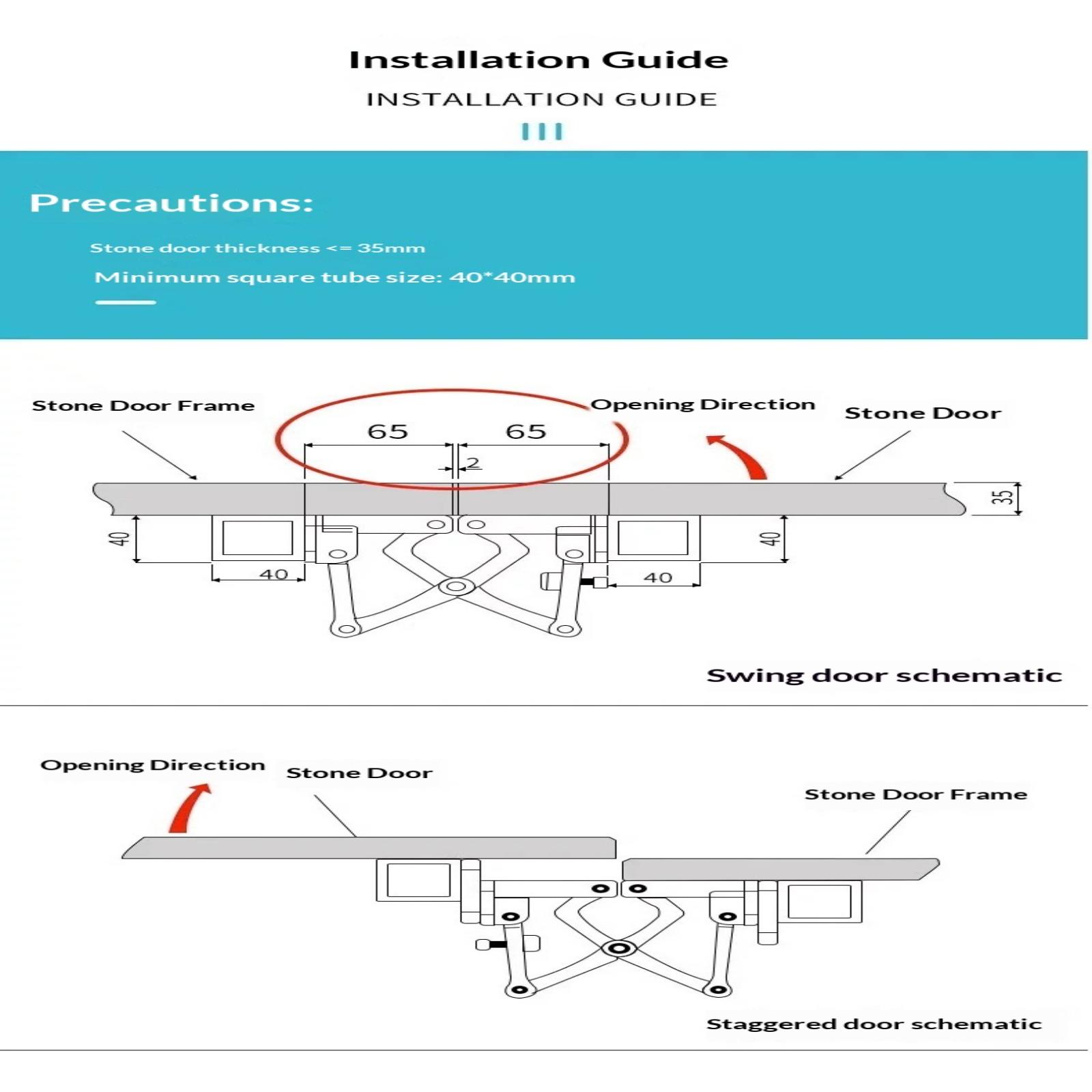 Installation Guide

INSTALLATION GUIDE

Precautions:

Stone door thickness <= 35mm

Minimum square tube size: 40*40mm

Stone Door Frame

Opening Direction

Stone Door

65

65

2

35

40

40

40

40

Swing door schematic

Opening Direction

Stone Door

Stone Door Frame

Staggered door schematic