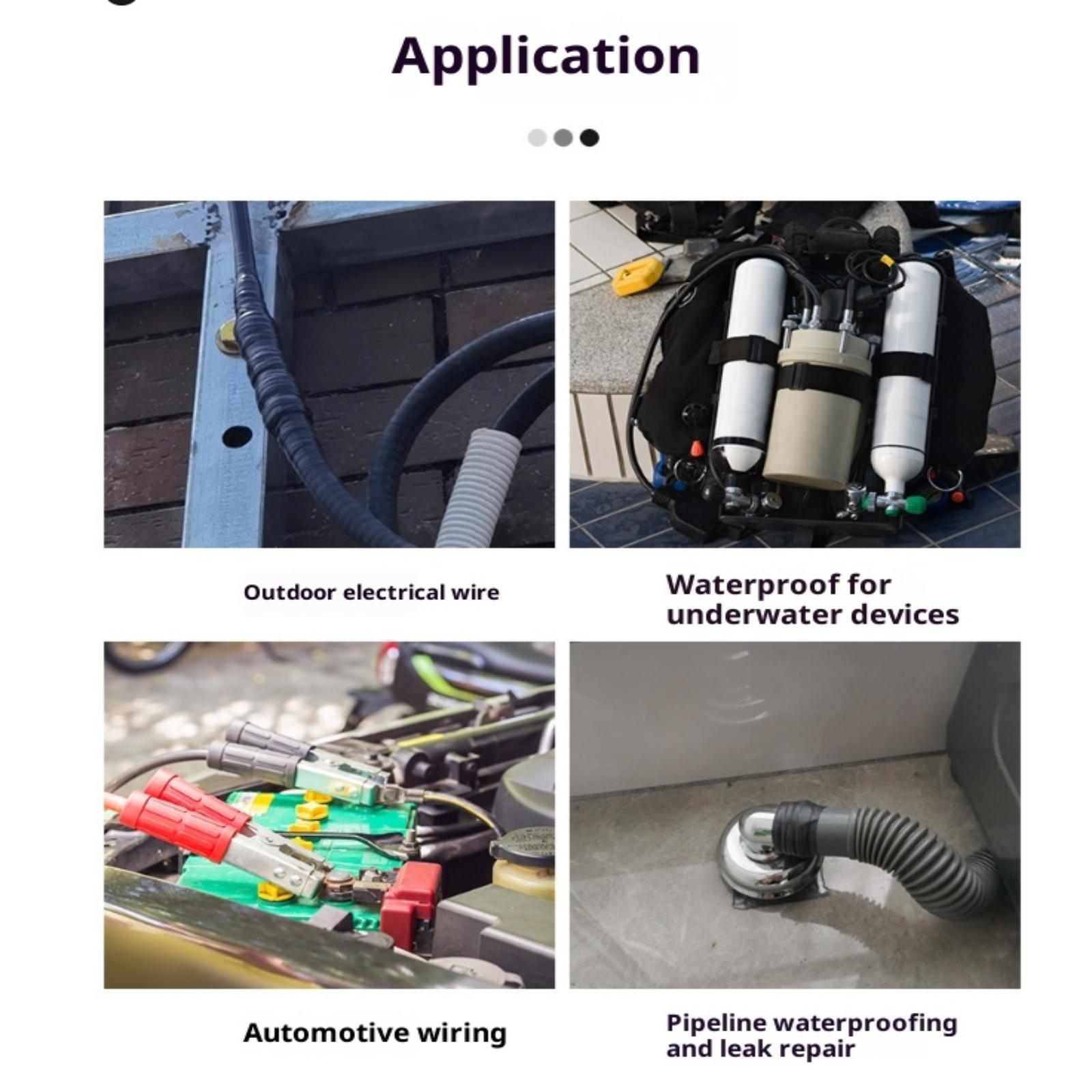 Application

Outdoor electrical wire

Waterproof for underwater devices

Automotive wiring

Pipeline waterproofing and leak repair