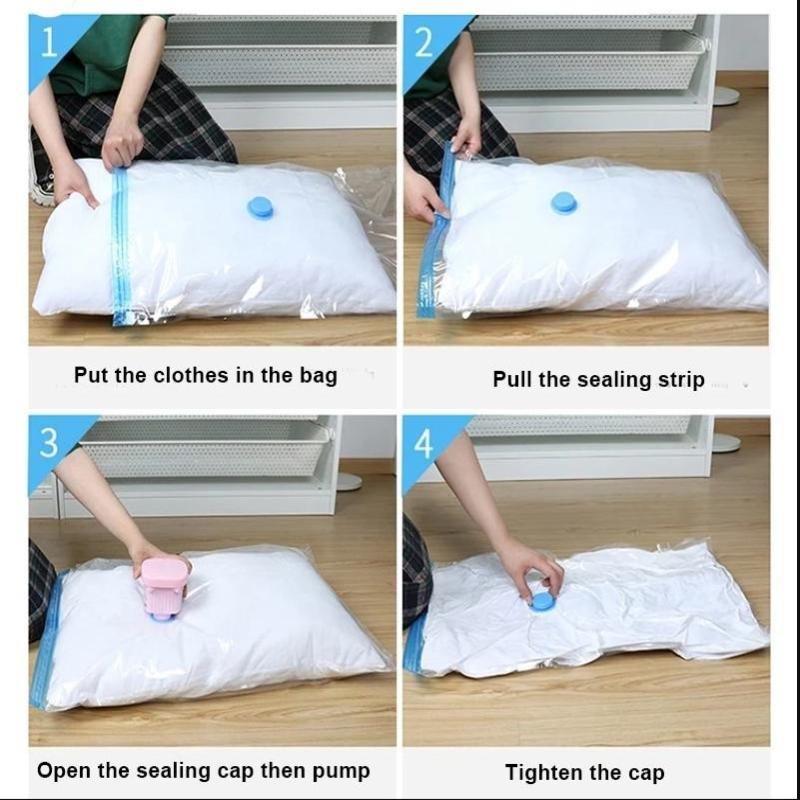 1

Put the clothes in the bag

2

Pull the sealing strip

3

Open the sealing cap then pump

4

Tighten the cap