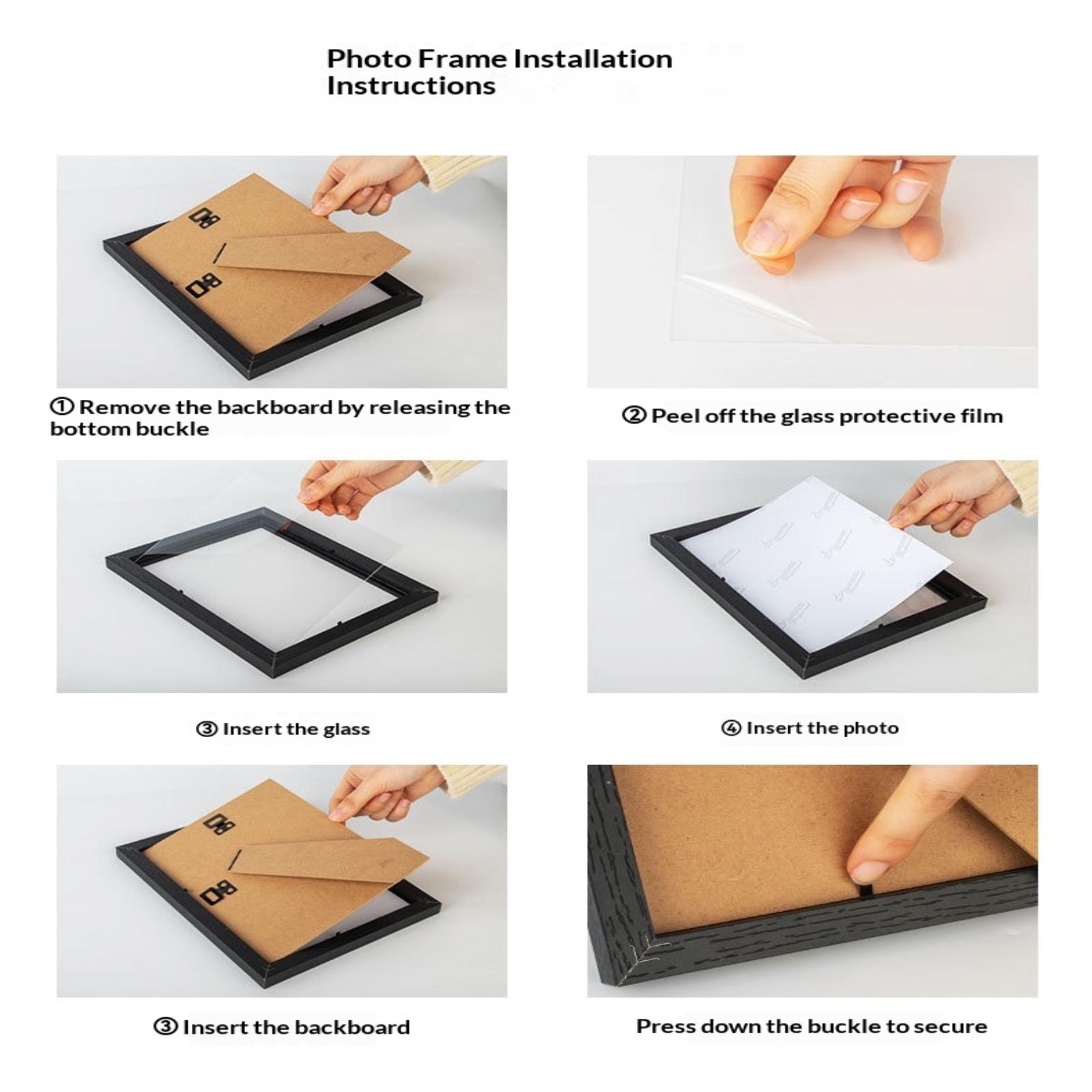 Photo Frame Installation Instructions

① Remove the backboard by releasing the bottom buckle

② Peel off the glass protective film

③ Insert the glass

④ Insert the photo

③ Insert the backboard

Press down the buckle to secure