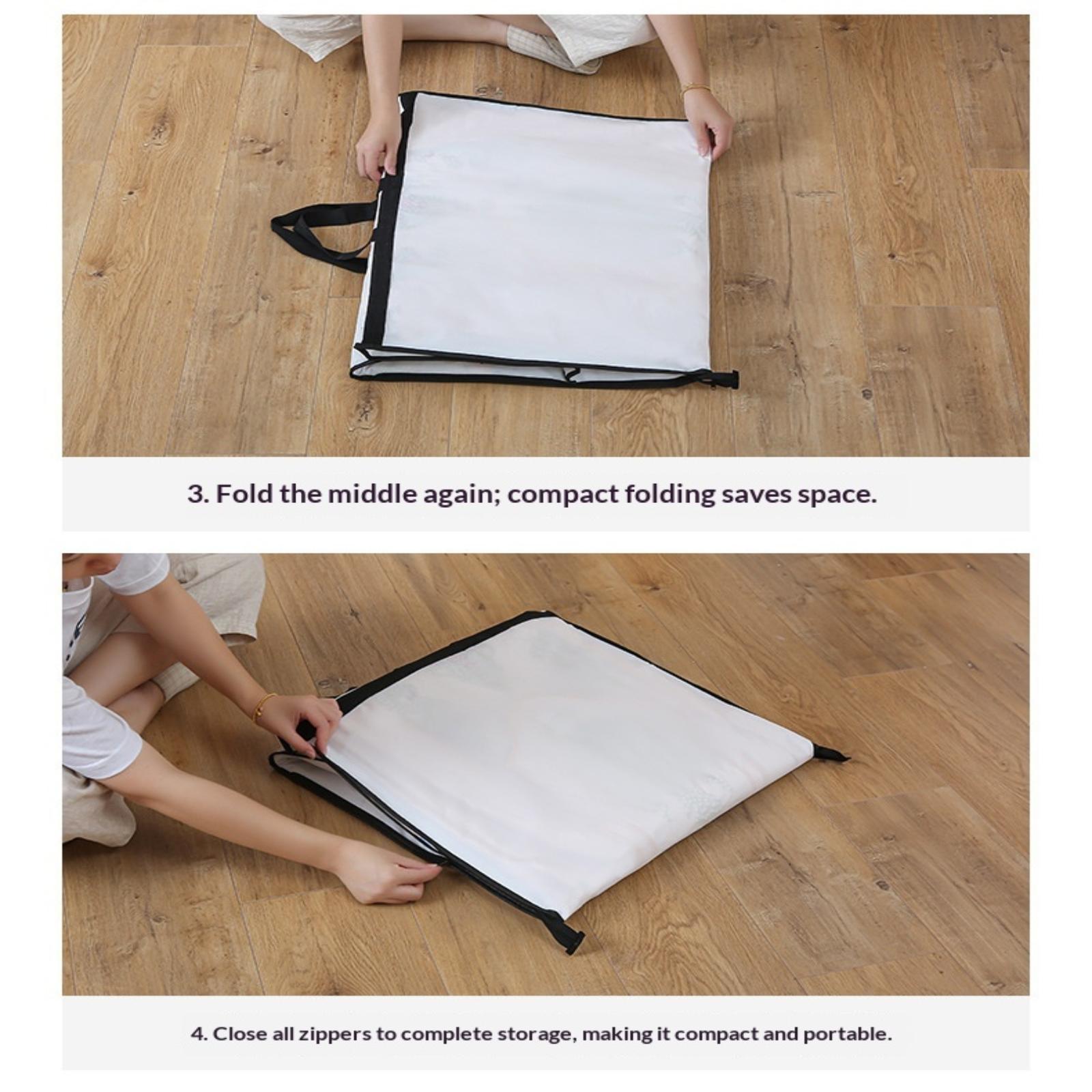 3. Fold the middle again; compact folding saves space.

4. Close all zippers to complete storage, making it compact and portable.