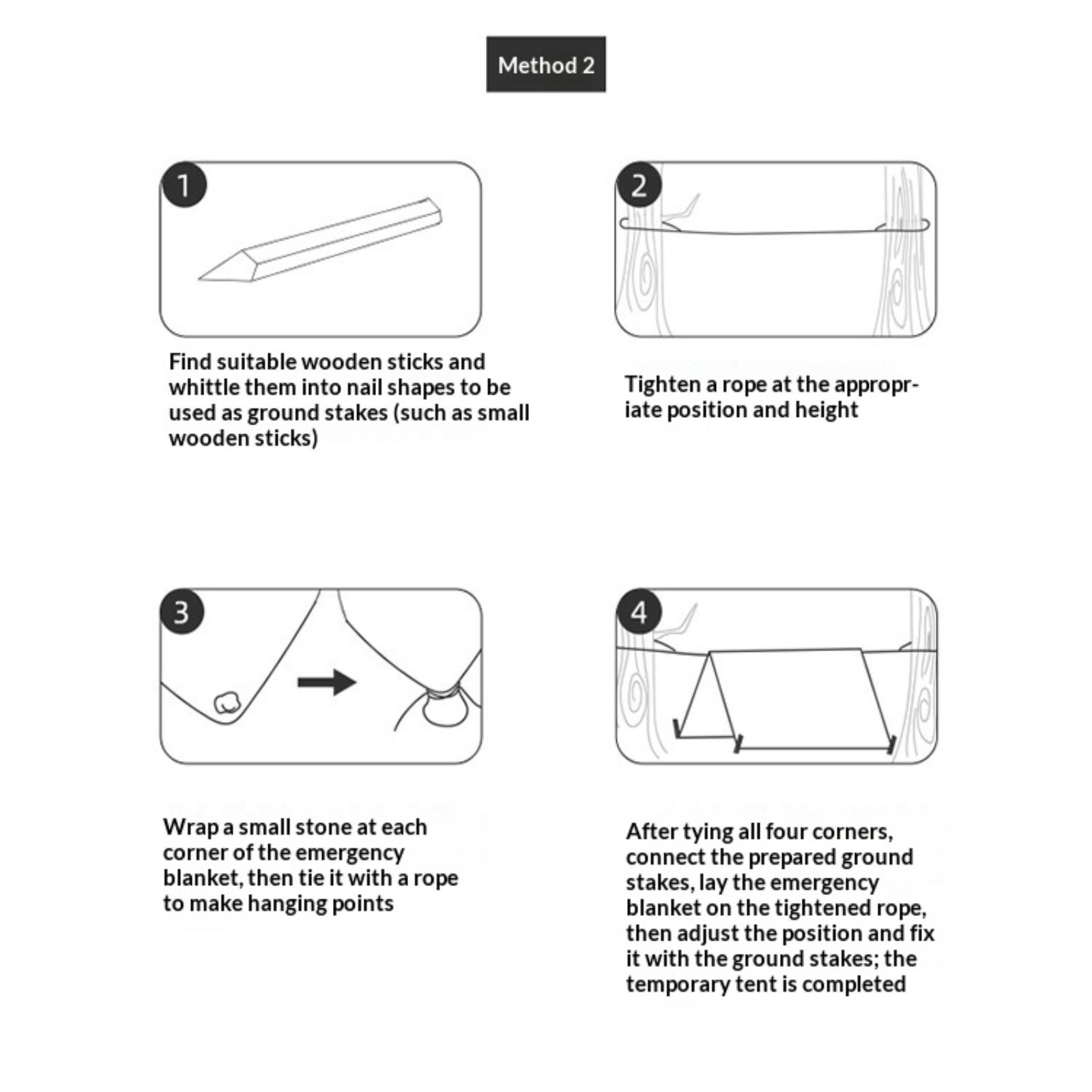 Method 2

1

Find suitable wooden sticks and whittle them into nail shapes to be used as ground stakes (such as small wooden sticks)

2

Tighten a rope at the appropriate position and height

3

Wrap a small stone at each corner of the emergency blanket, then tie it with a rope to make hanging points

4

After tying all four corners, connect the prepared ground stakes, lay the emergency blanket on the tightened rope, then adjust the position and fix it with the ground stakes; the temporary tent is completed