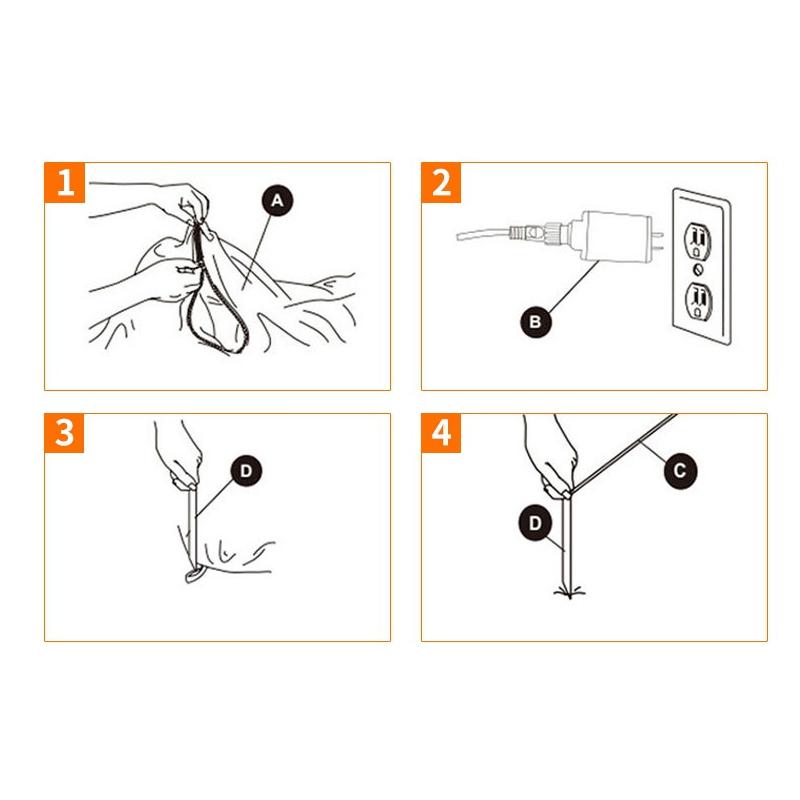 1
A

2
B

3
D

4
C
D