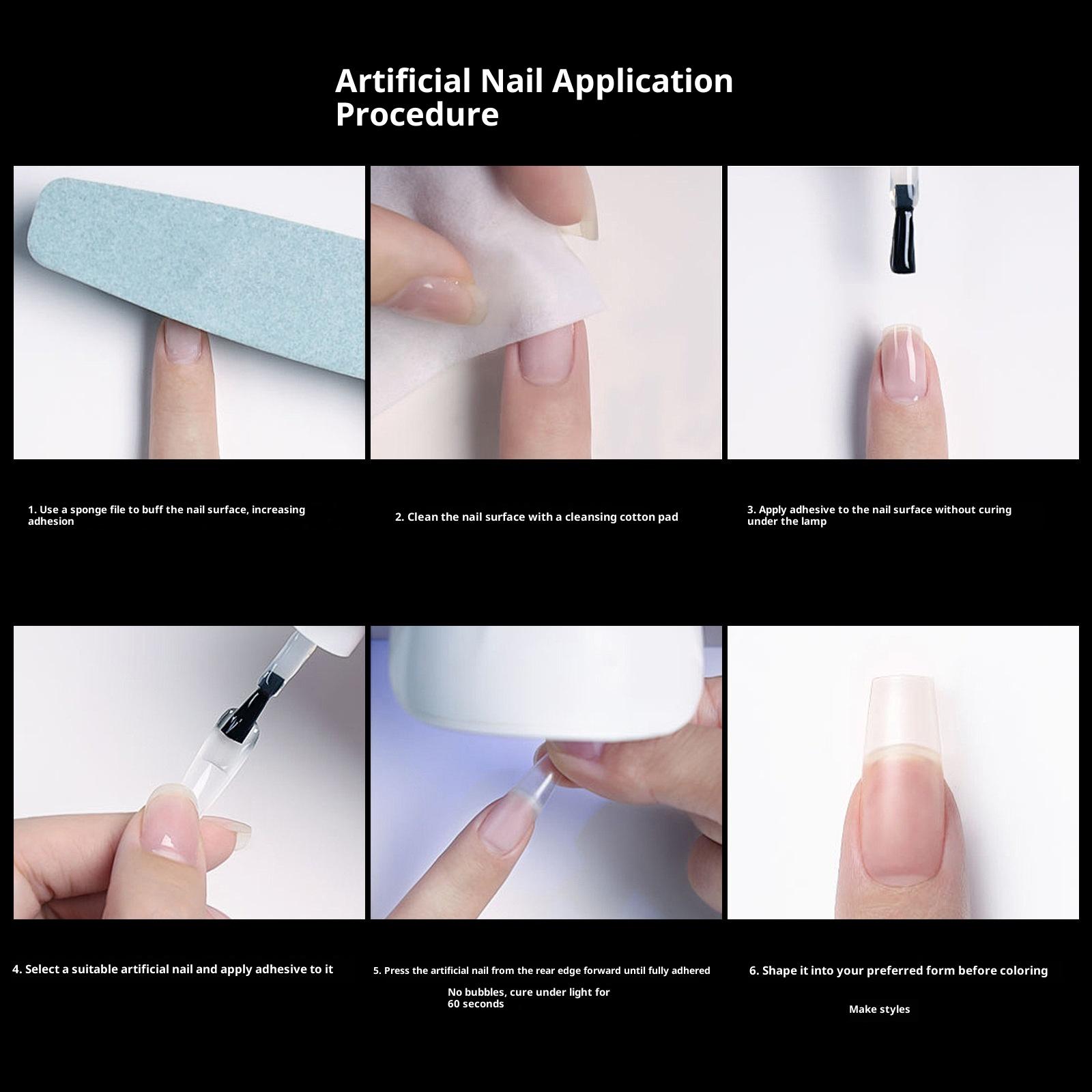 Artificial Nail Application Procedure

1. Use a sponge file to buff the nail surface, increasing adhesion

2. Clean the nail surface with a cleansing cotton pad

3. Apply adhesive to the nail surface without curing under the lamp

4. Select a suitable artificial nail and apply adhesive to it

5. Press the artificial nail from the rear edge forward until fully adhered

No bubbles, cure under light for 60 seconds

6. Shape it into your preferred form before coloring

Make styles