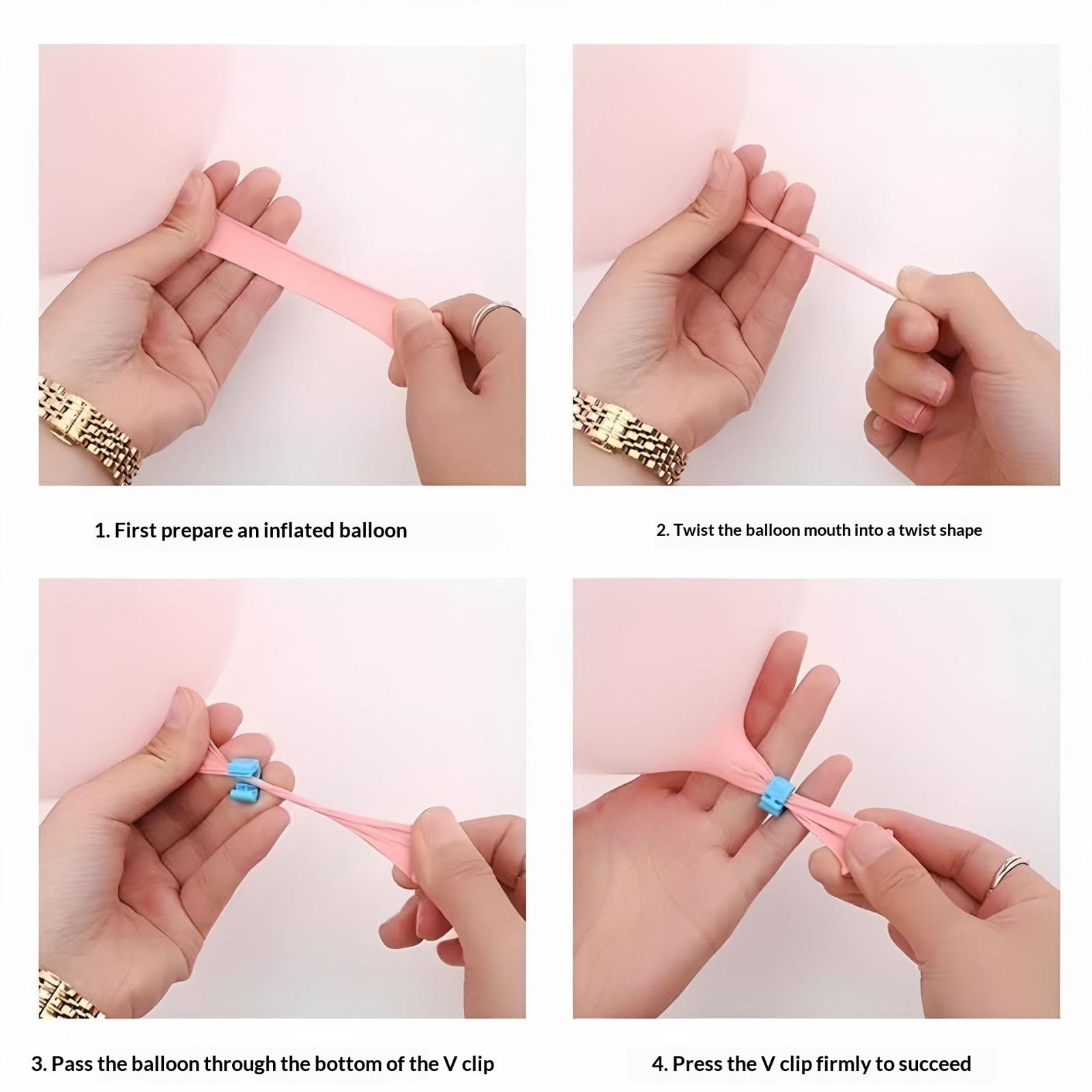 1. First prepare an inflated balloon

2. Twist the balloon mouth into a twist shape

3. Pass the balloon through the bottom of the V clip

4. Press the V clip firmly to succeed