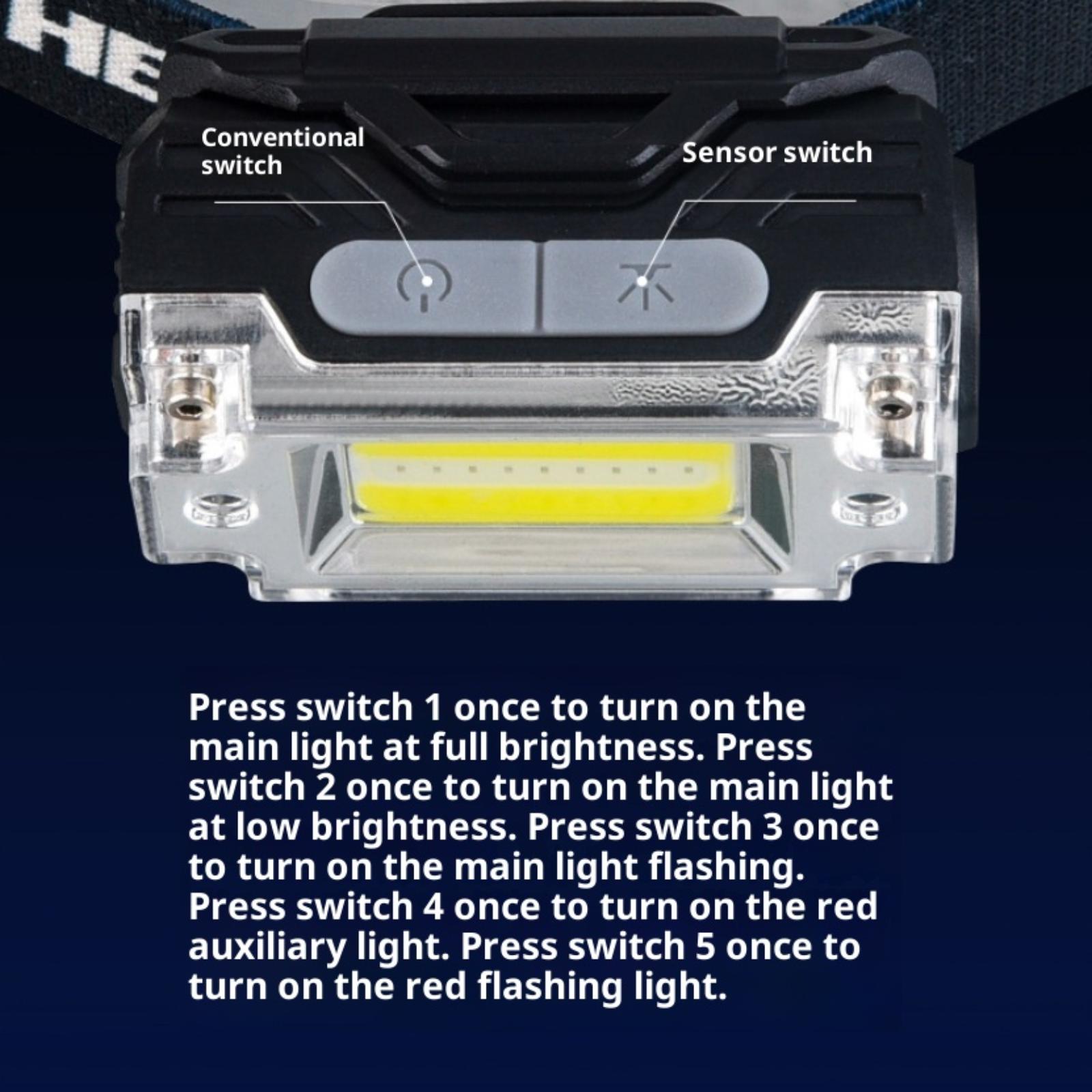 HE

Conventional switch

Sensor switch

Press switch 1 once to turn on the main light at full brightness. Press switch 2 once to turn on the main light at low brightness. Press switch 3 once to turn on the main light flashing. Press switch 4 once to turn on the red auxiliary light. Press switch 5 once to turn on the red flashing light.