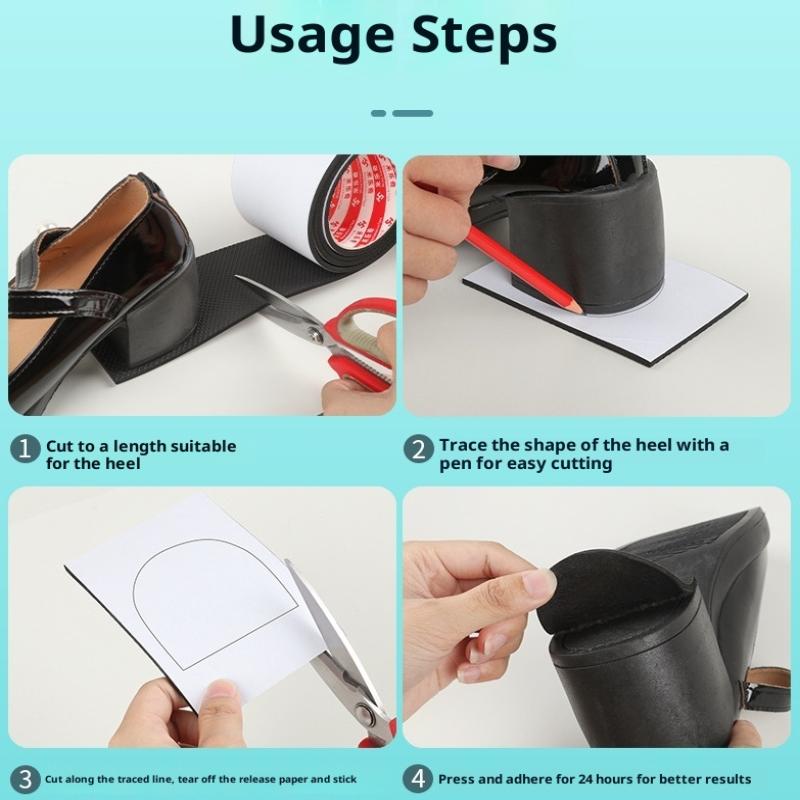 Usage Steps

1 Cut to a length suitable for the heel

2 Trace the shape of the heel with a pen for easy cutting

3 Cut along the traced line, tear off the release paper and stick

4 Press and adhere for 24 hours for better results